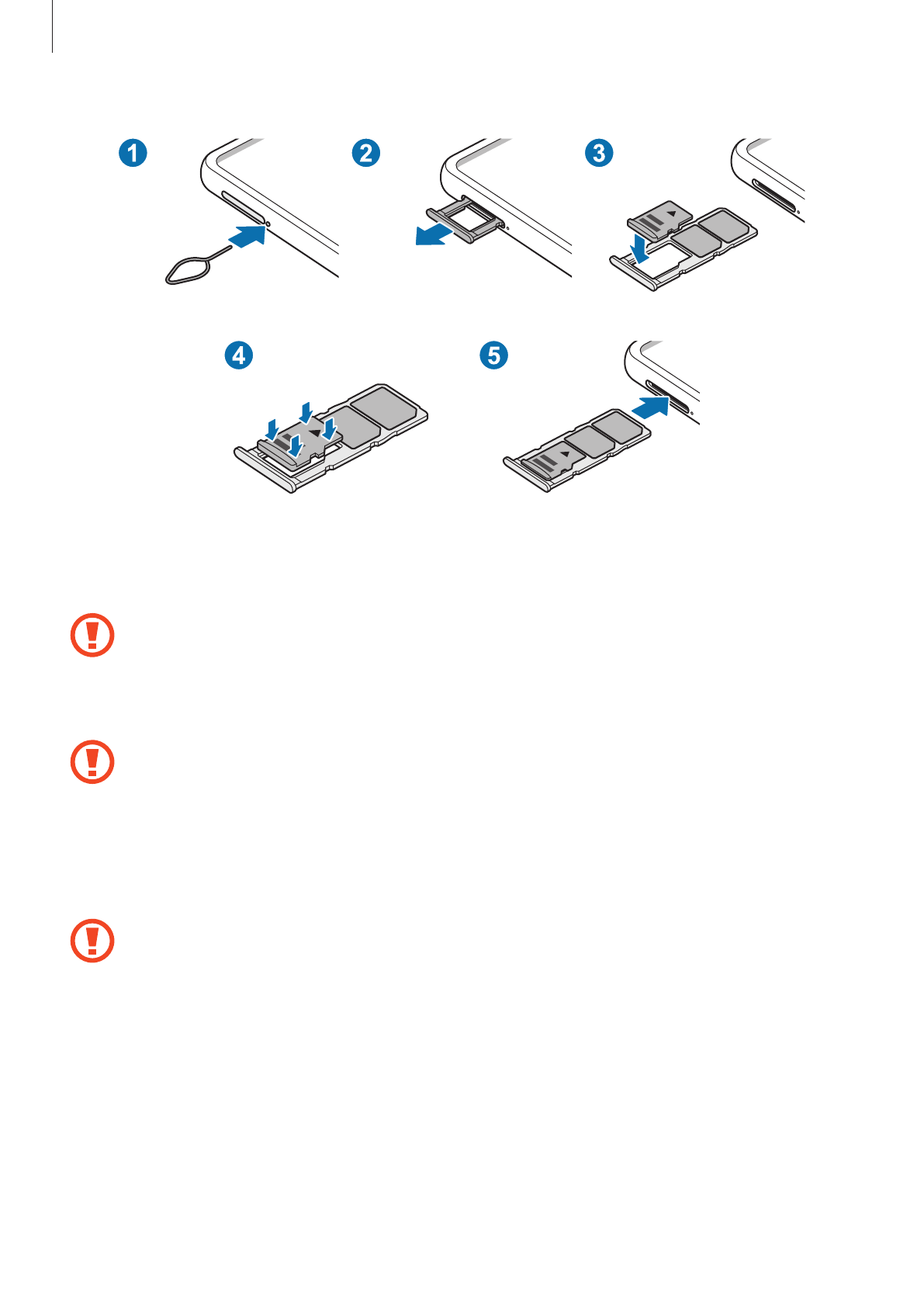 1

2

3

4

5