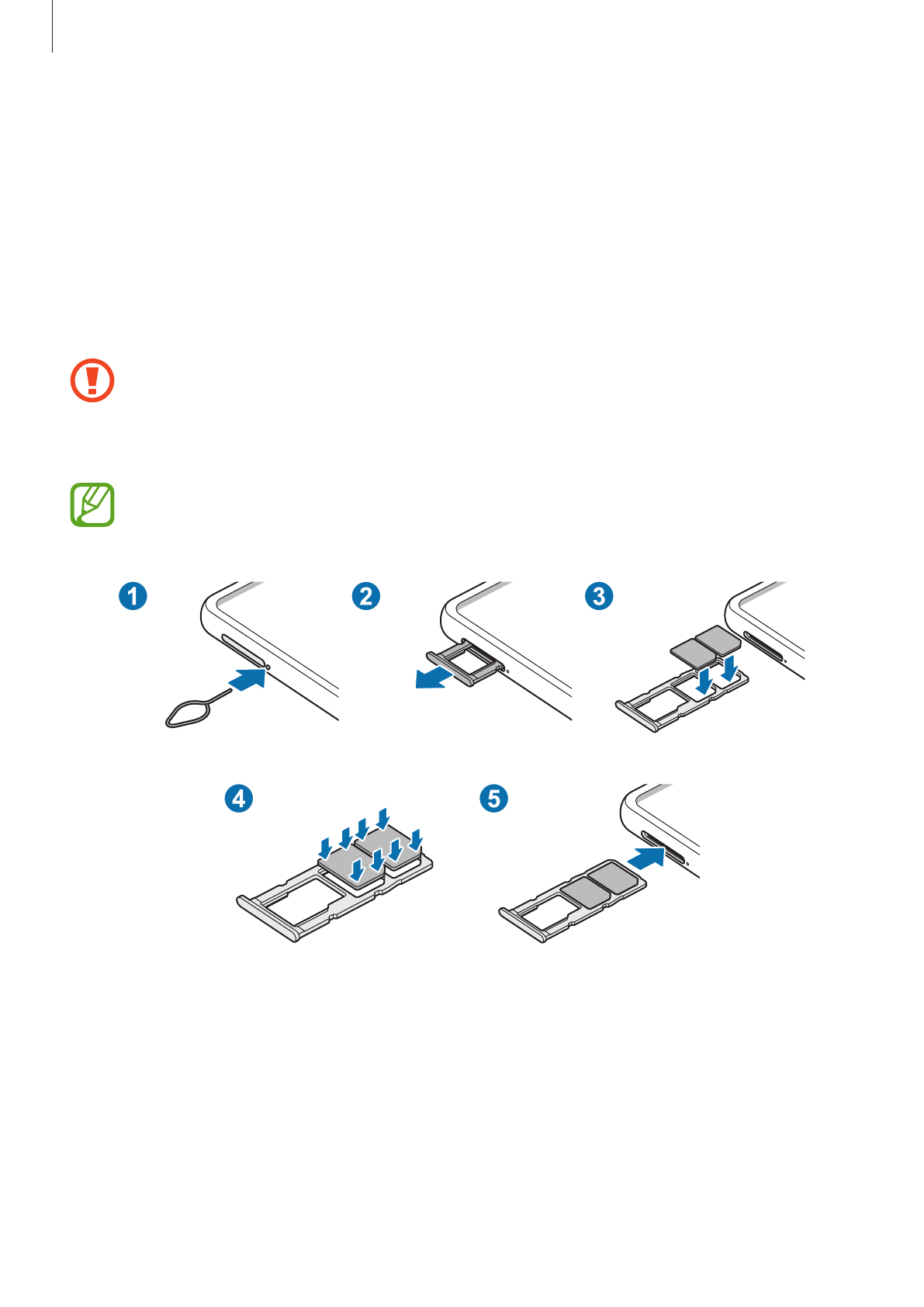 1

2

3

4

5