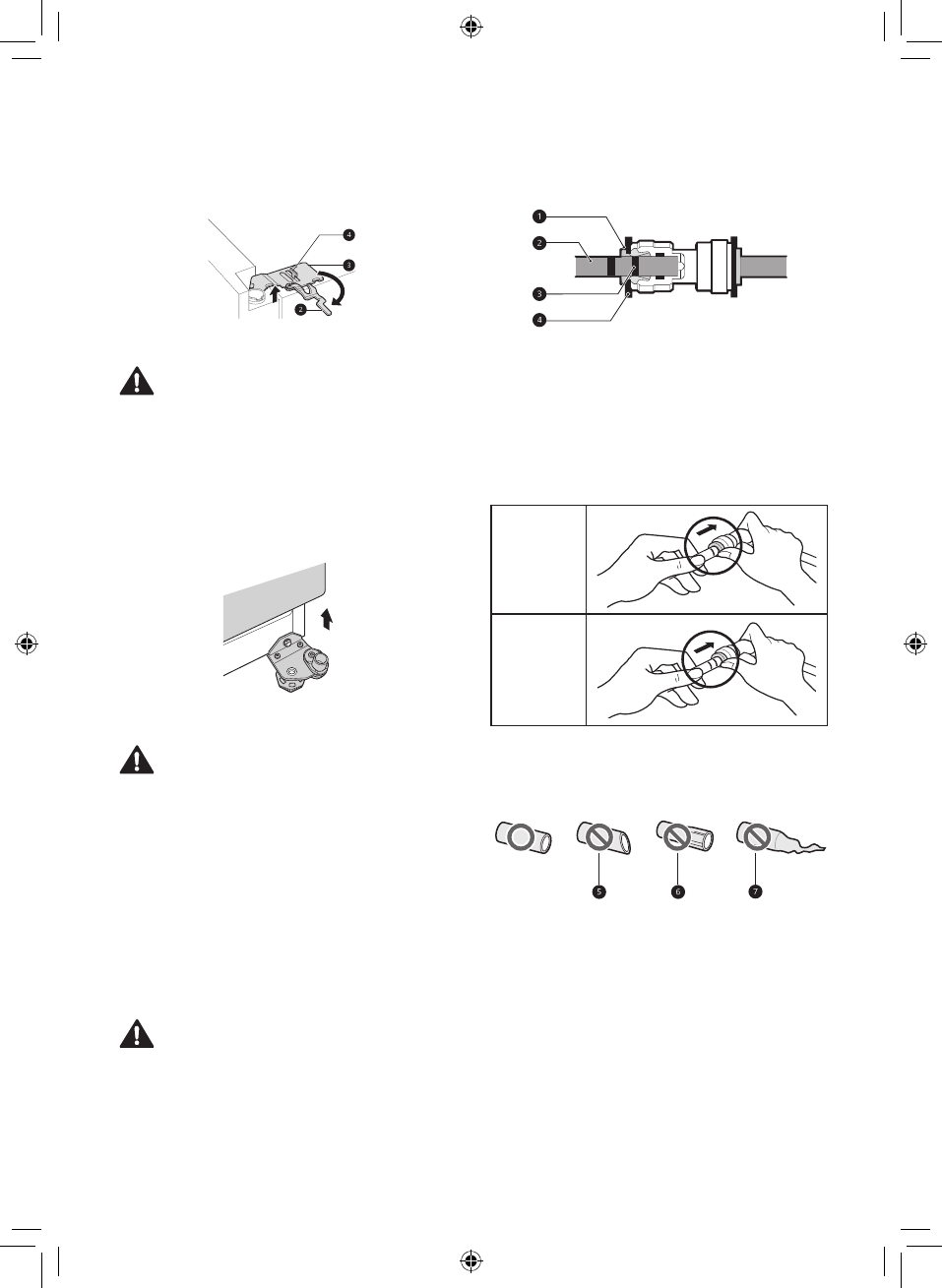 4

3

2

1

2

3

4

5

6

7