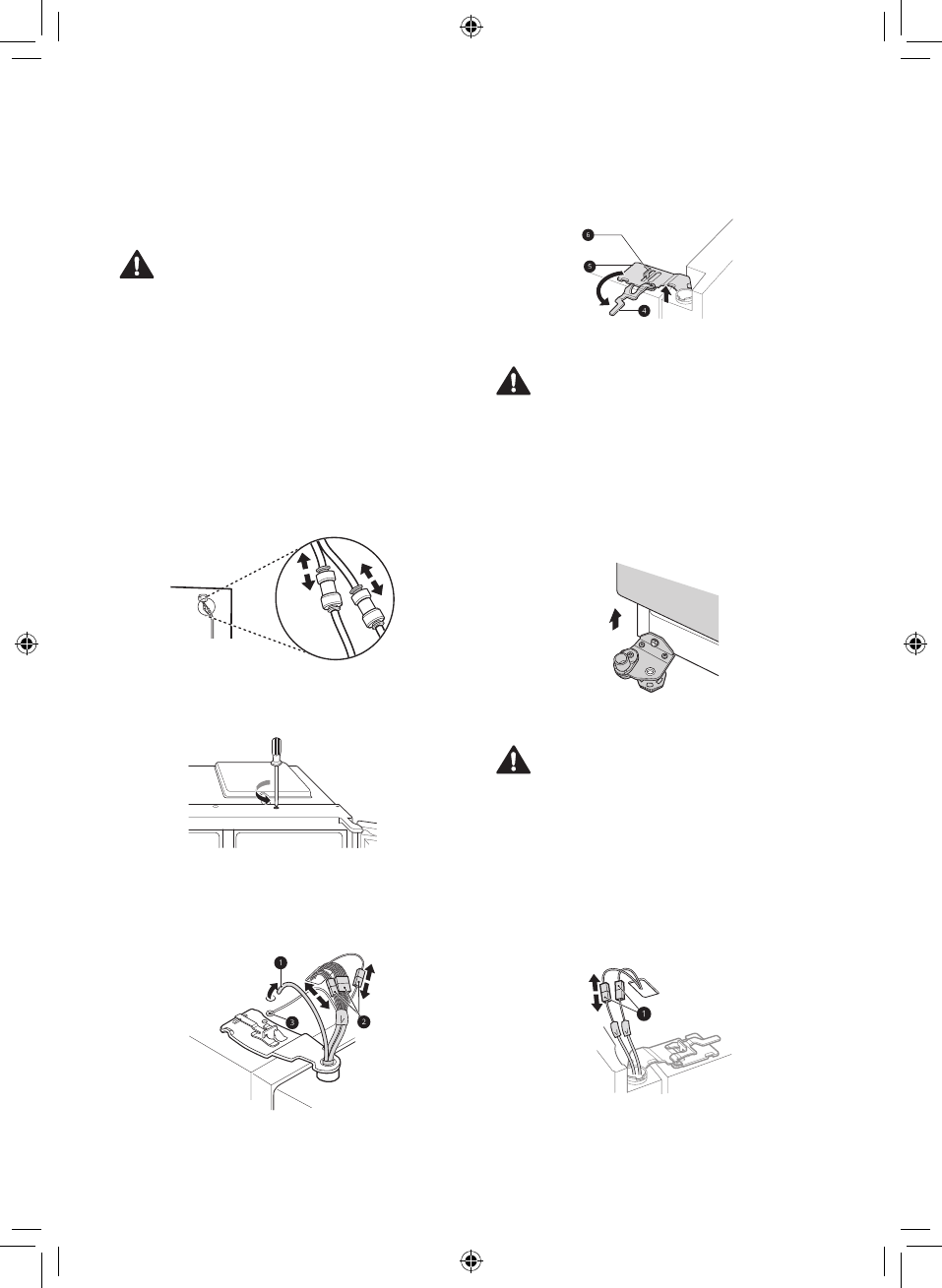 6

5

4

1

3

2

1