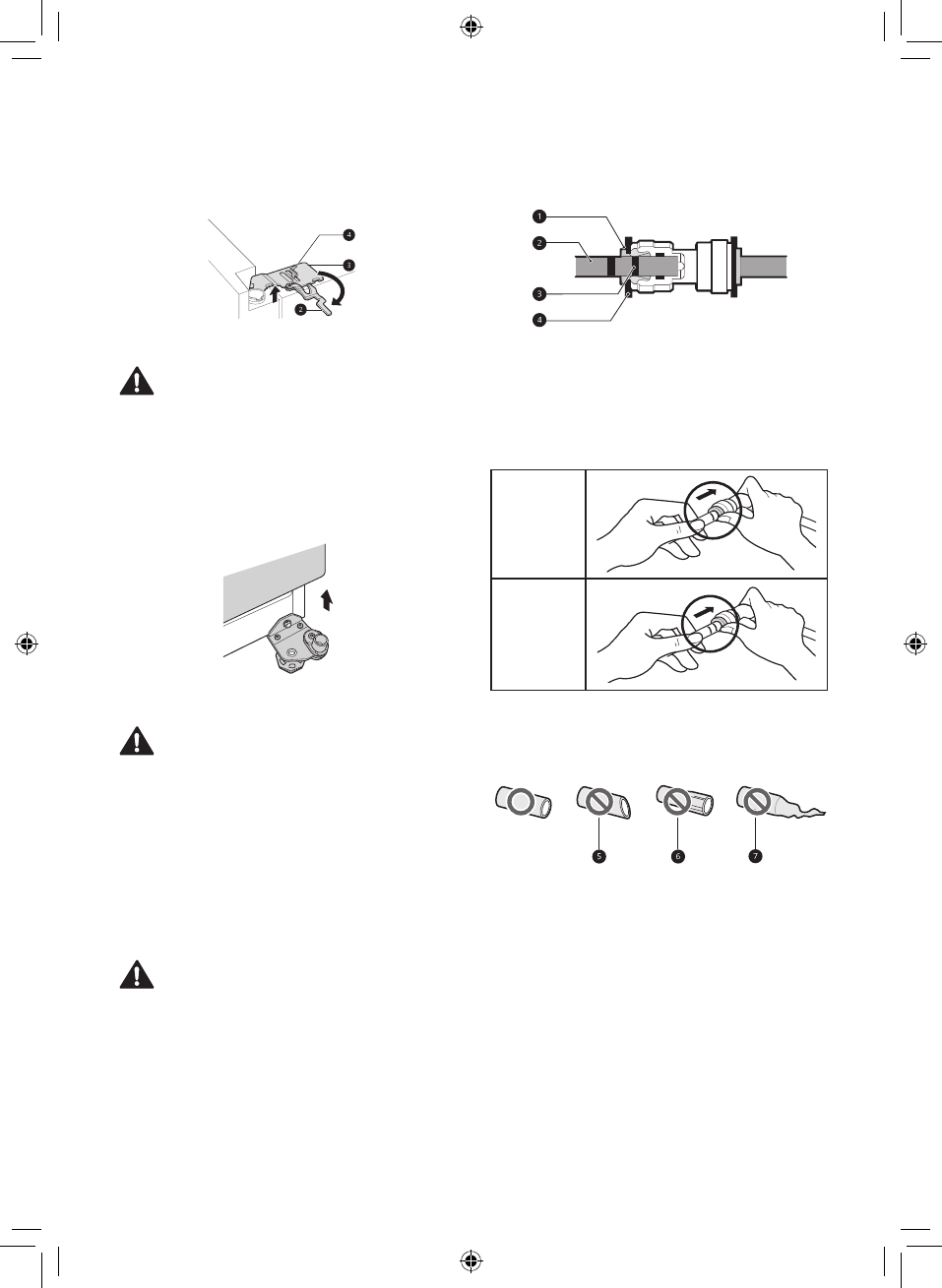 4
3
2

1
2
3
4

5
6
7