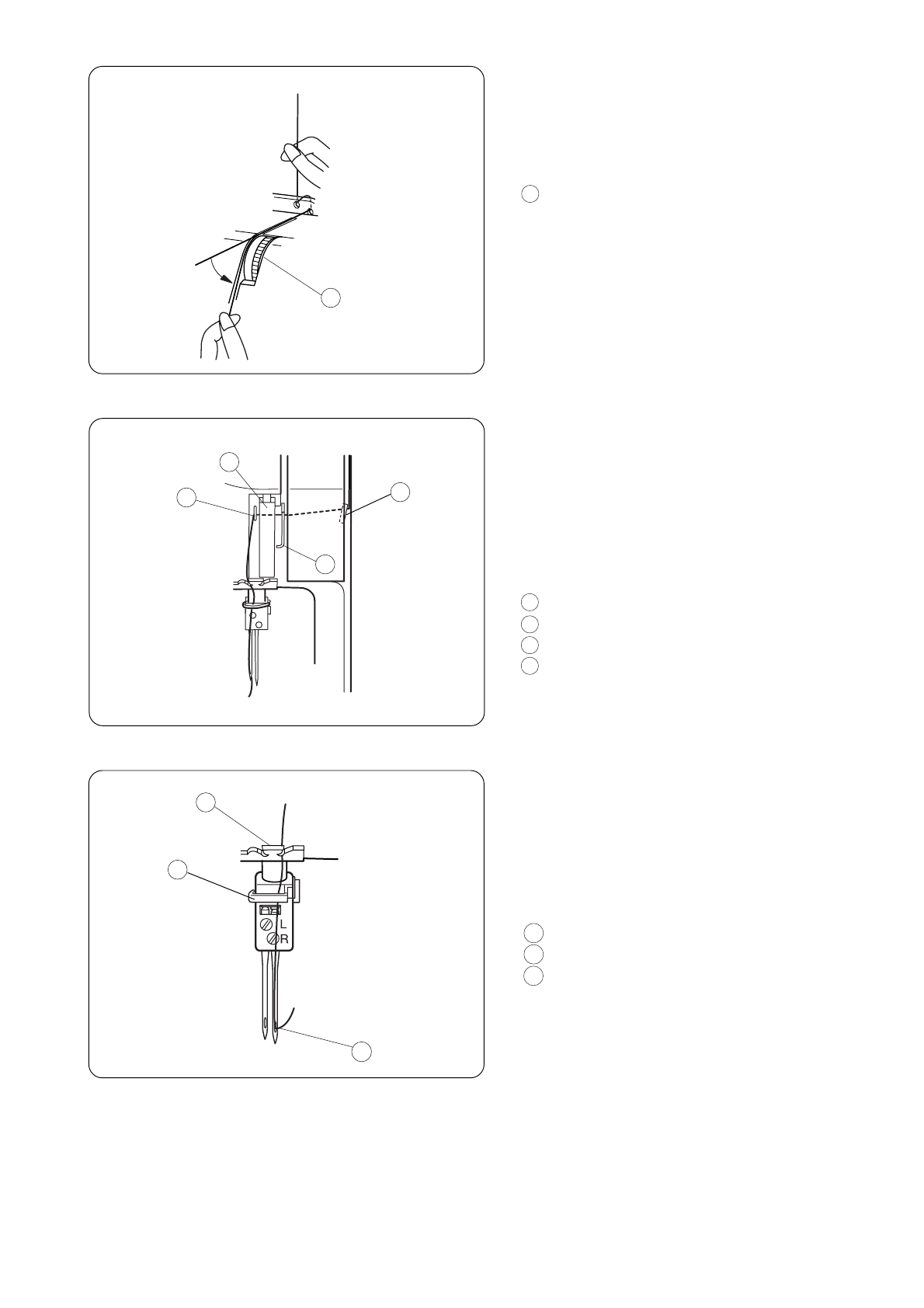 L
R