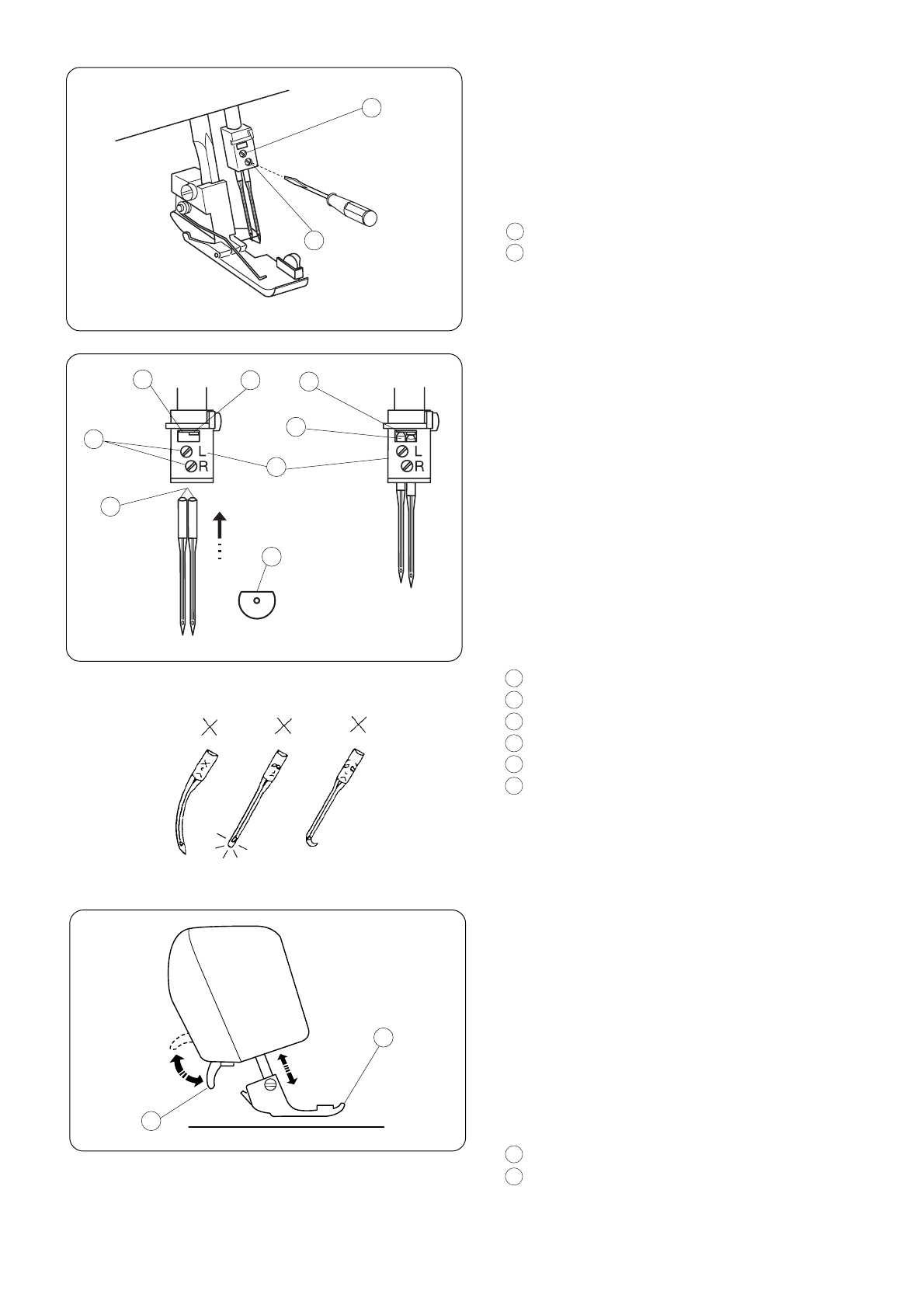 L
R
L
R