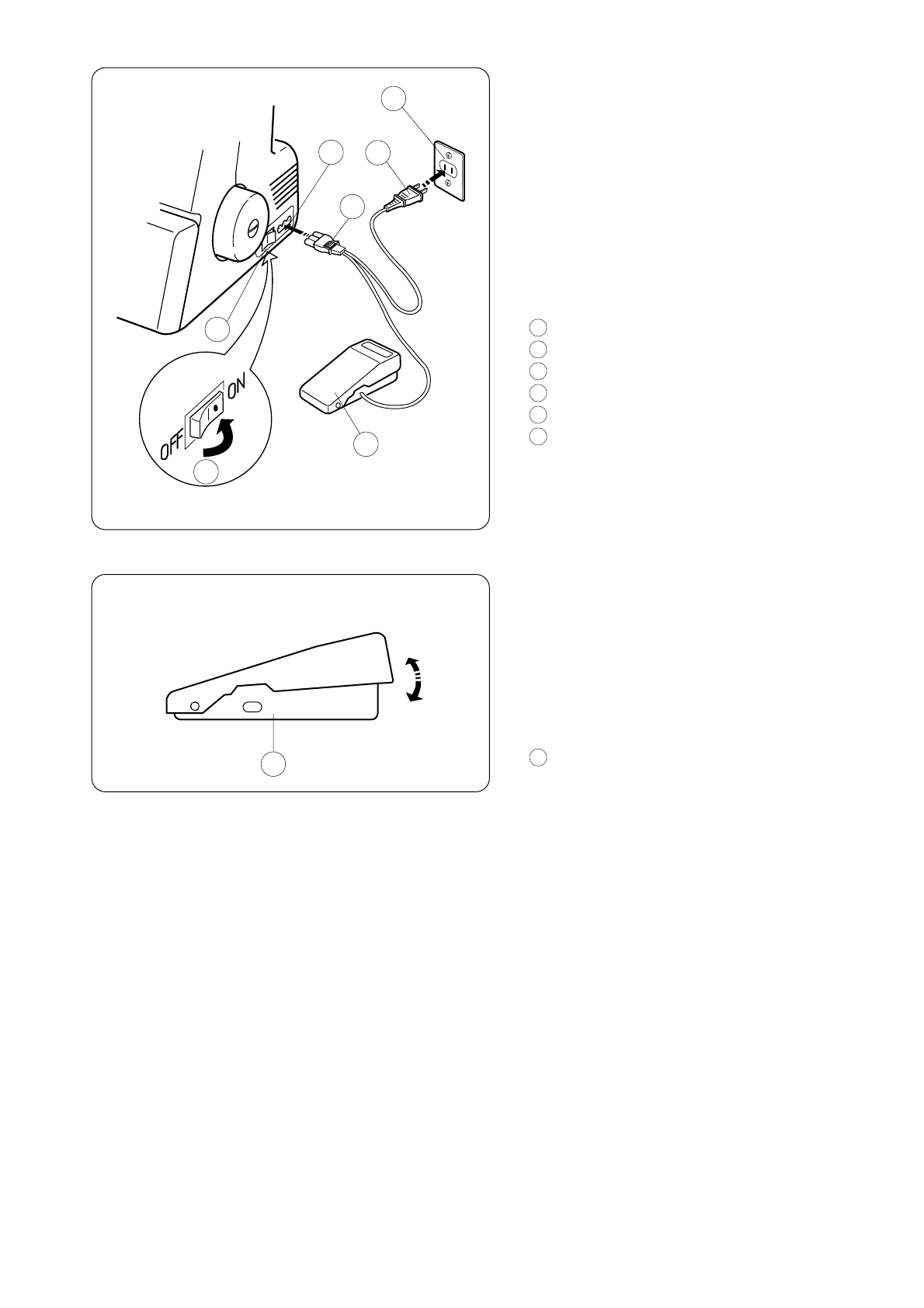 OFF ON