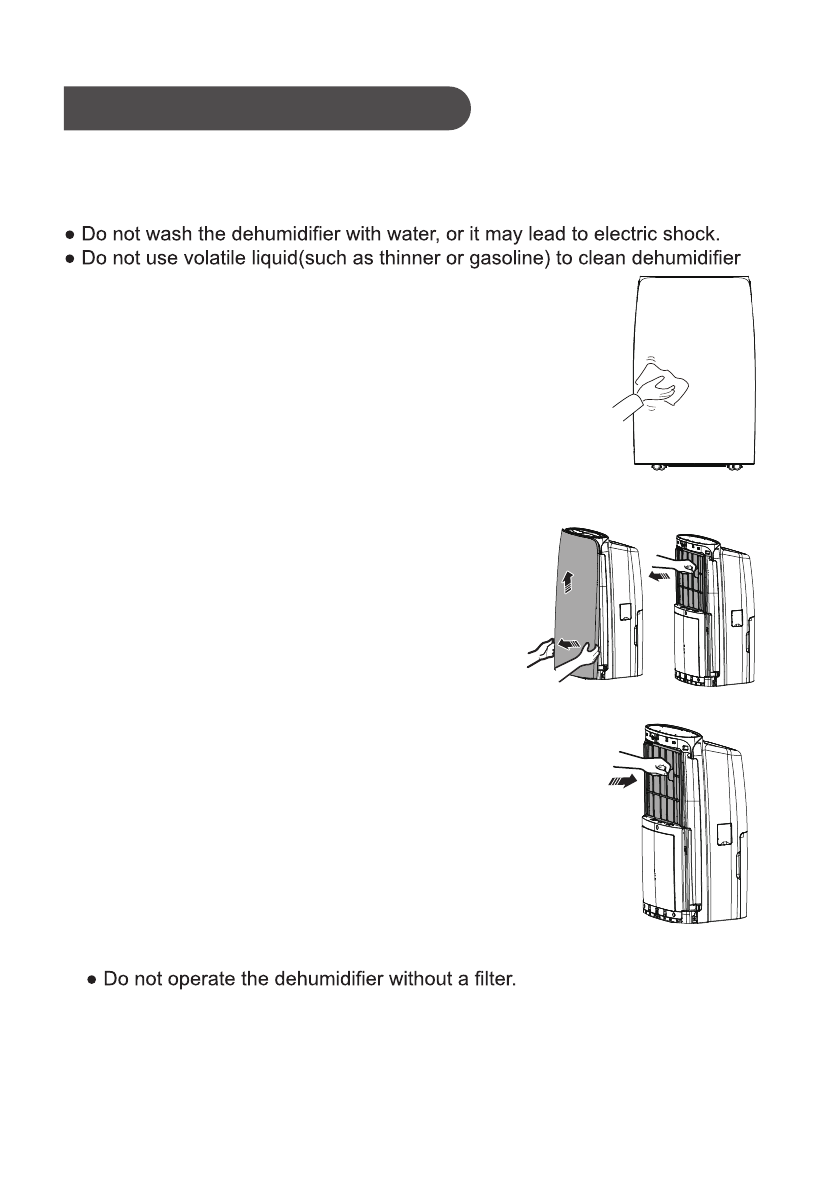 ● Do not wash the dehumidifier with water, or it may lead to electric shock.
● Do not use volatile liquid(such as thinner or gasoline) to clean dehumidifier

● Do not operate the dehumidifier without a filter.