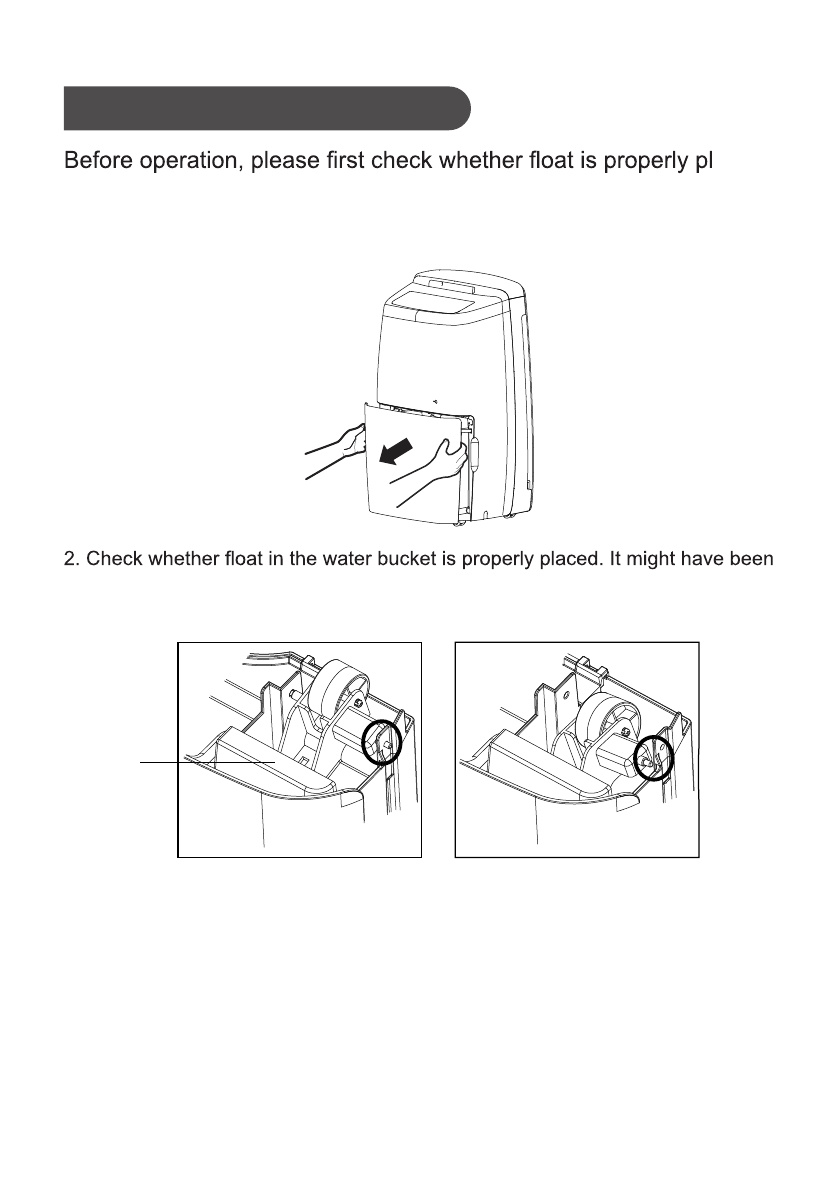 Before operation, please first check whether float is properly pl

2. Check whether float in the water bucket is properly placed. It might have been