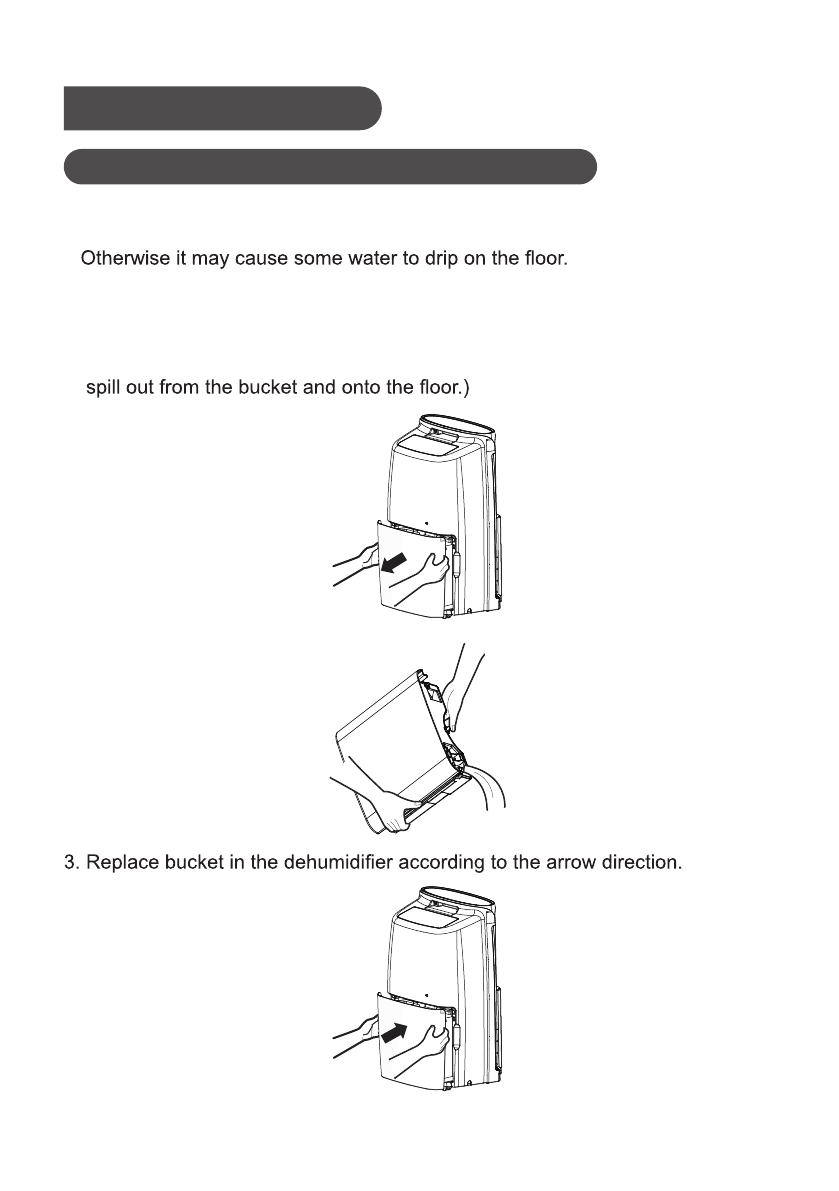 Otherwise it may cause some water to drip on the floor.

spill out from the bucket and onto the floor.)

3. Replace bucket in the dehumidifier according to the arrow direction.