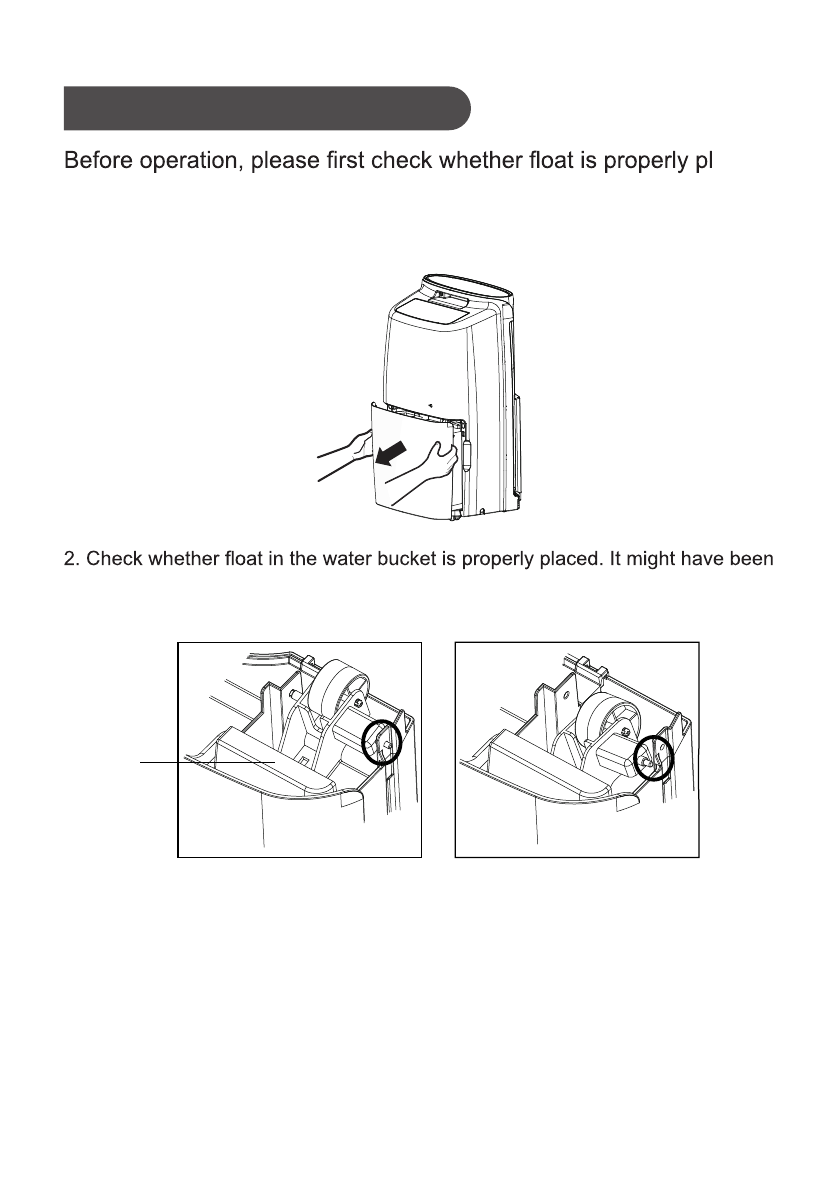 Before operation, please first check whether float is properly pl

2. Check whether float in the water bucket is properly placed. It might have been