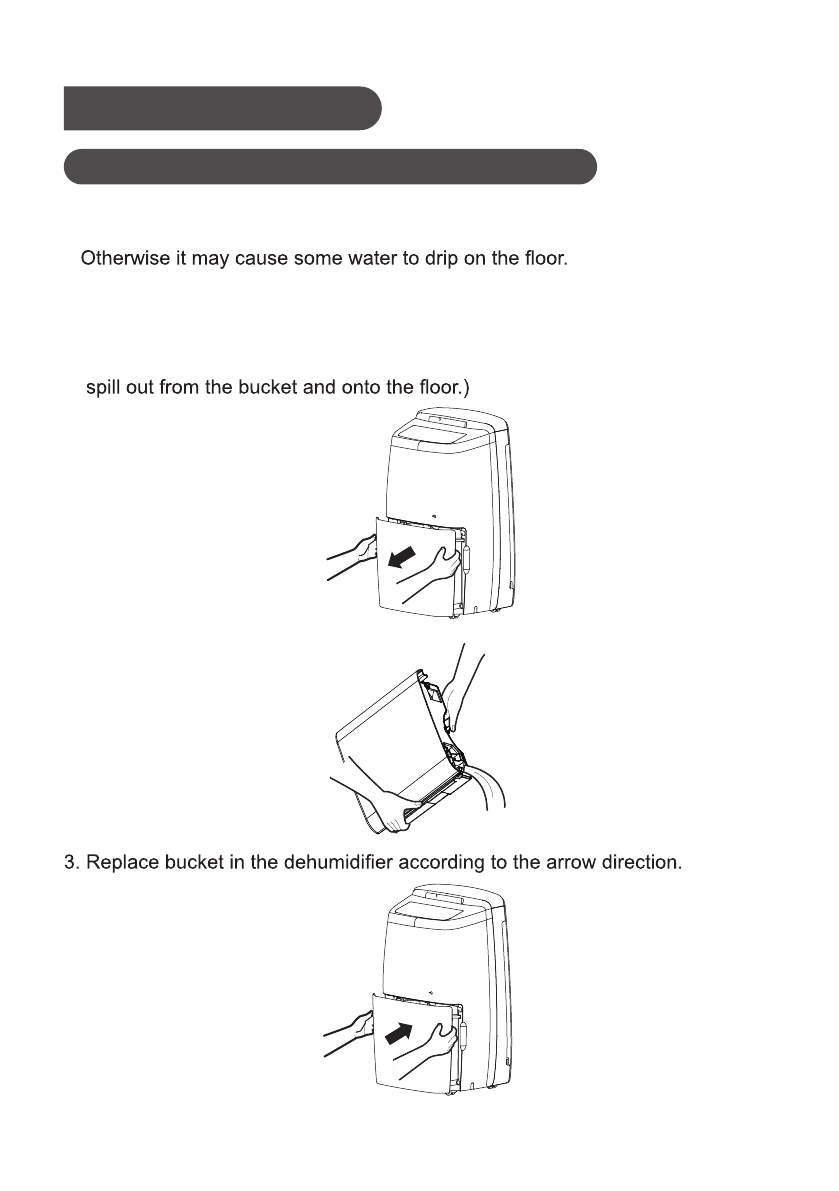 Otherwise it may cause some water to drip on the floor.

spill out from the bucket and onto the floor.)

3. Replace bucket in the dehumidifier according to the arrow direction.