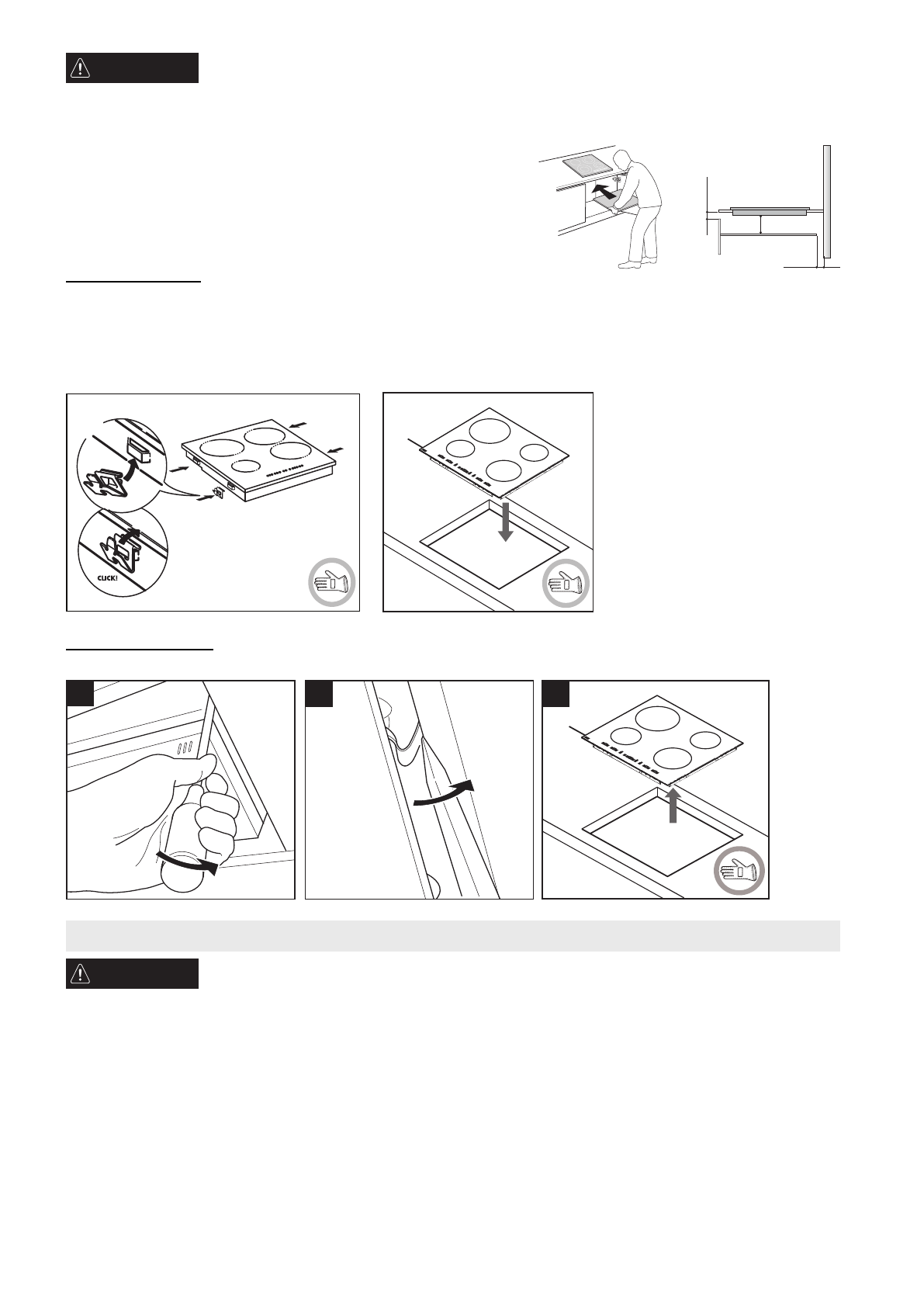 CLICK!