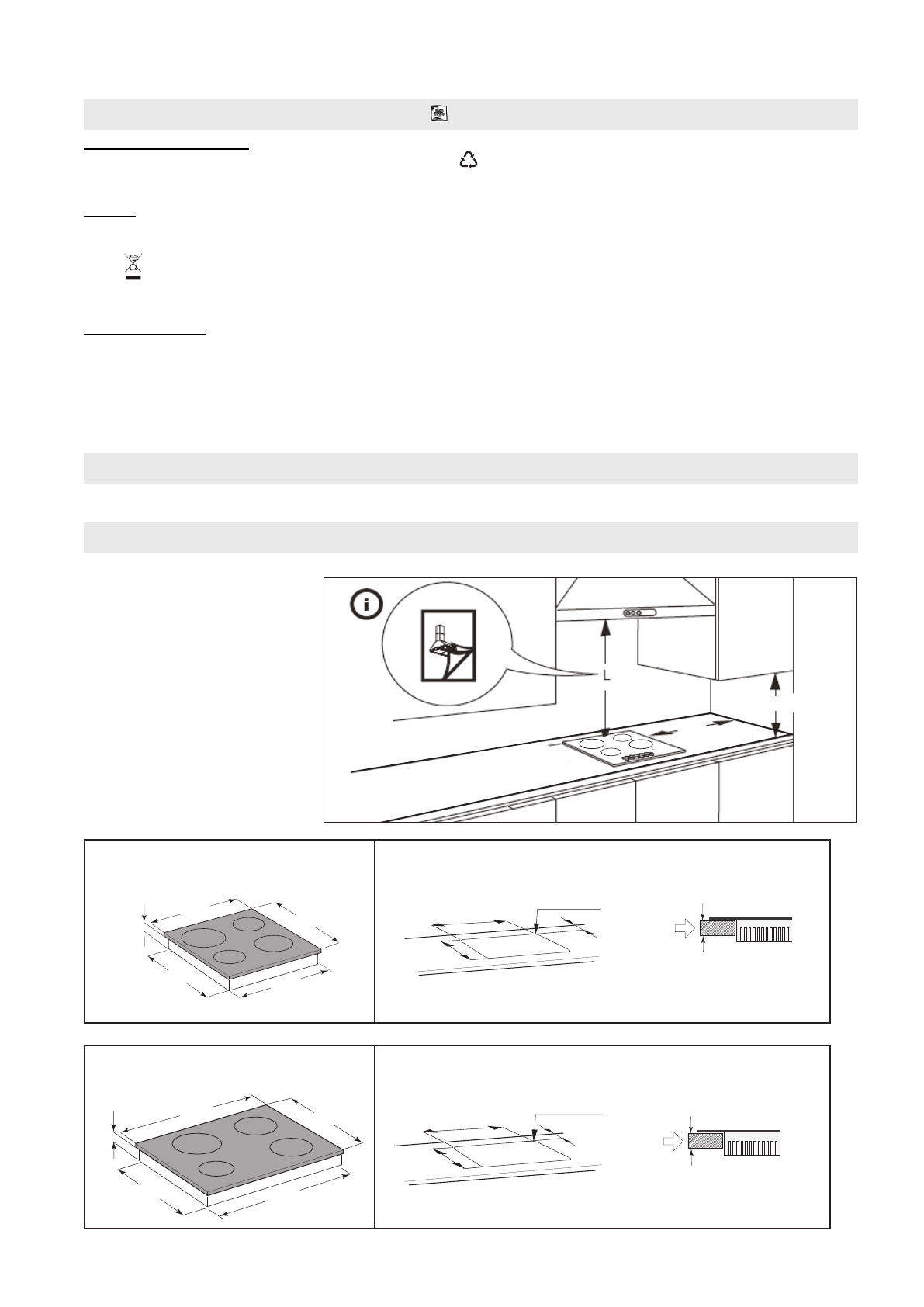 L