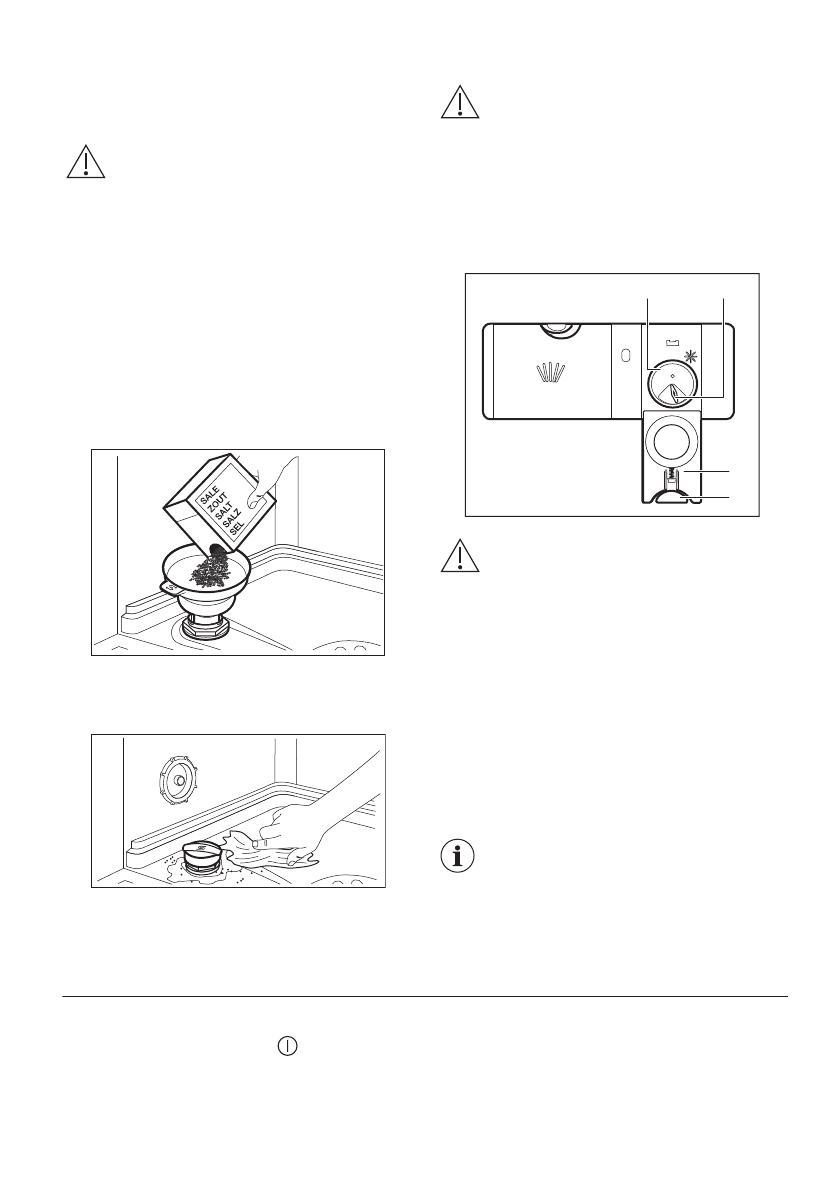 SALE
ZOUT
SALT
SALZ
SEL