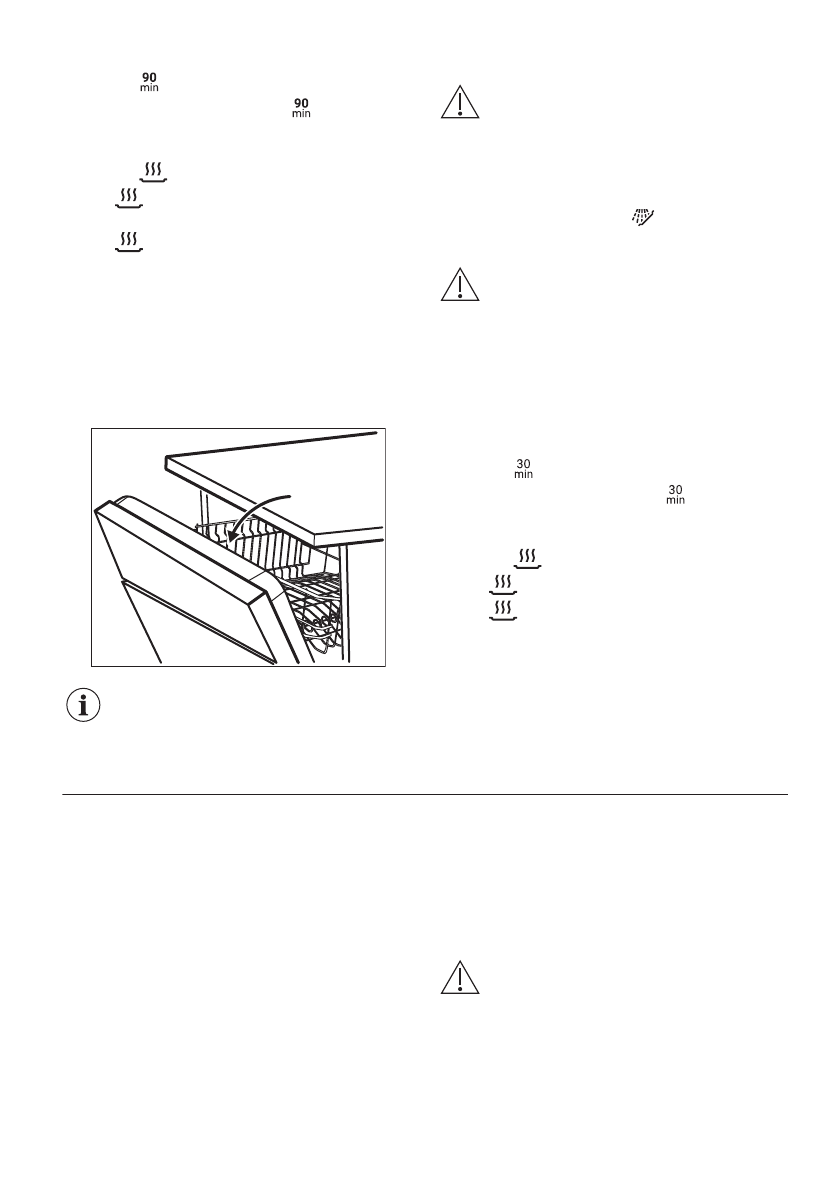 90 min

90 min

30 min

30 min