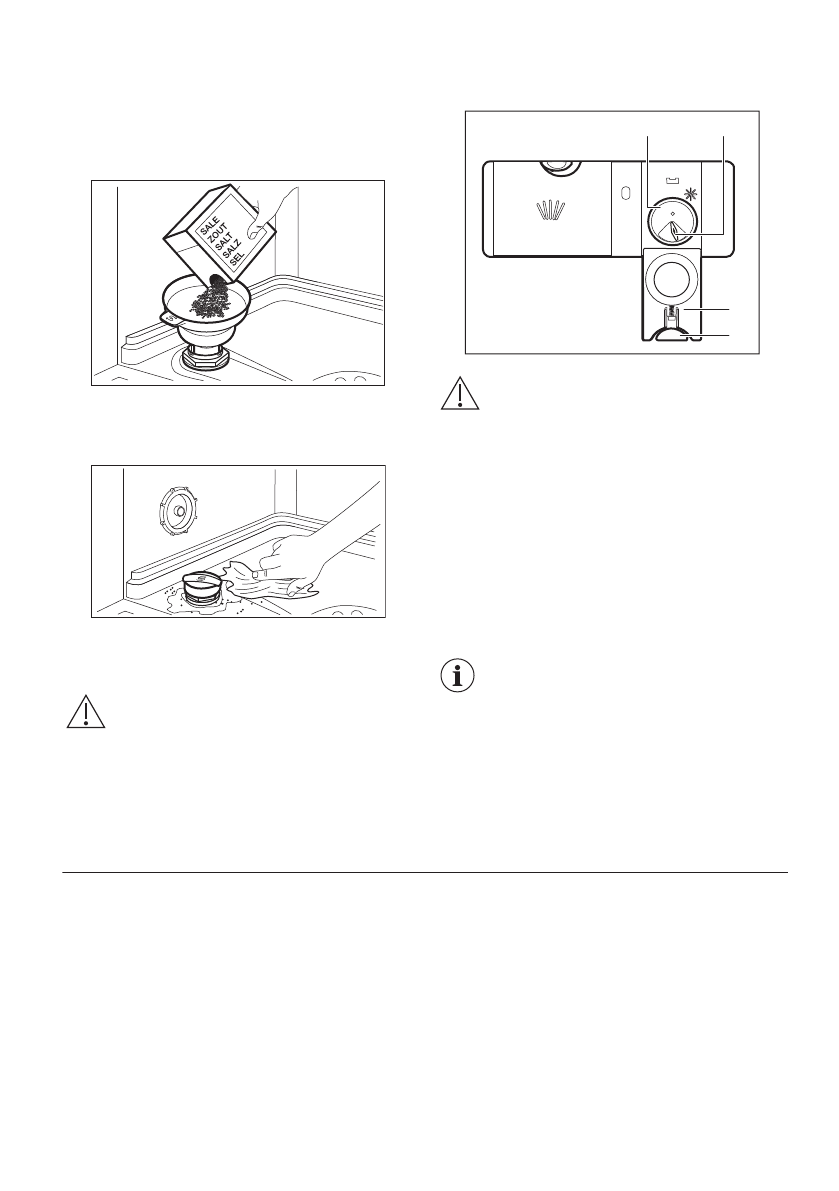 SALE
ZOUT
SALT
SALZ
SEL