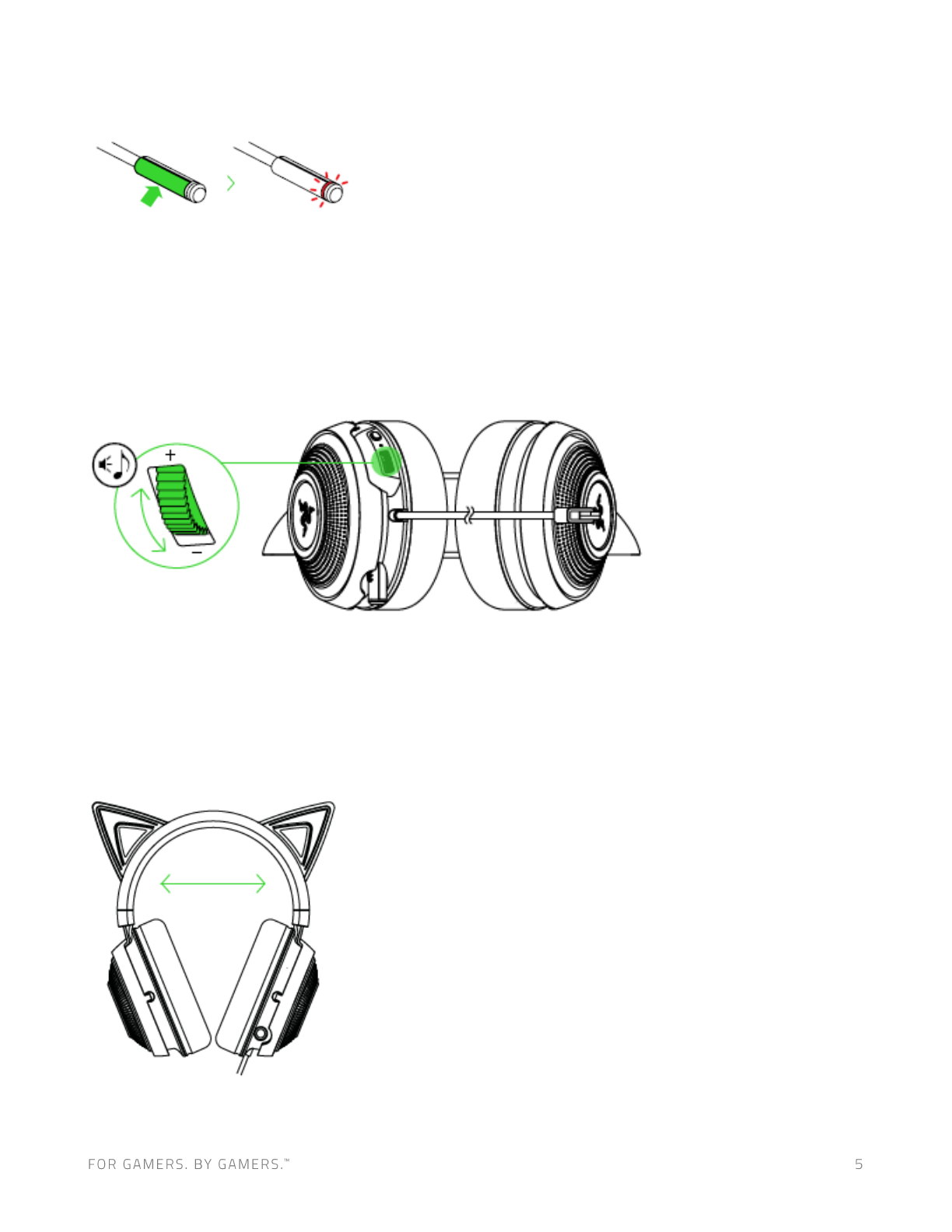 +

−

FOR GAMERS. BY GAMERS.™

5