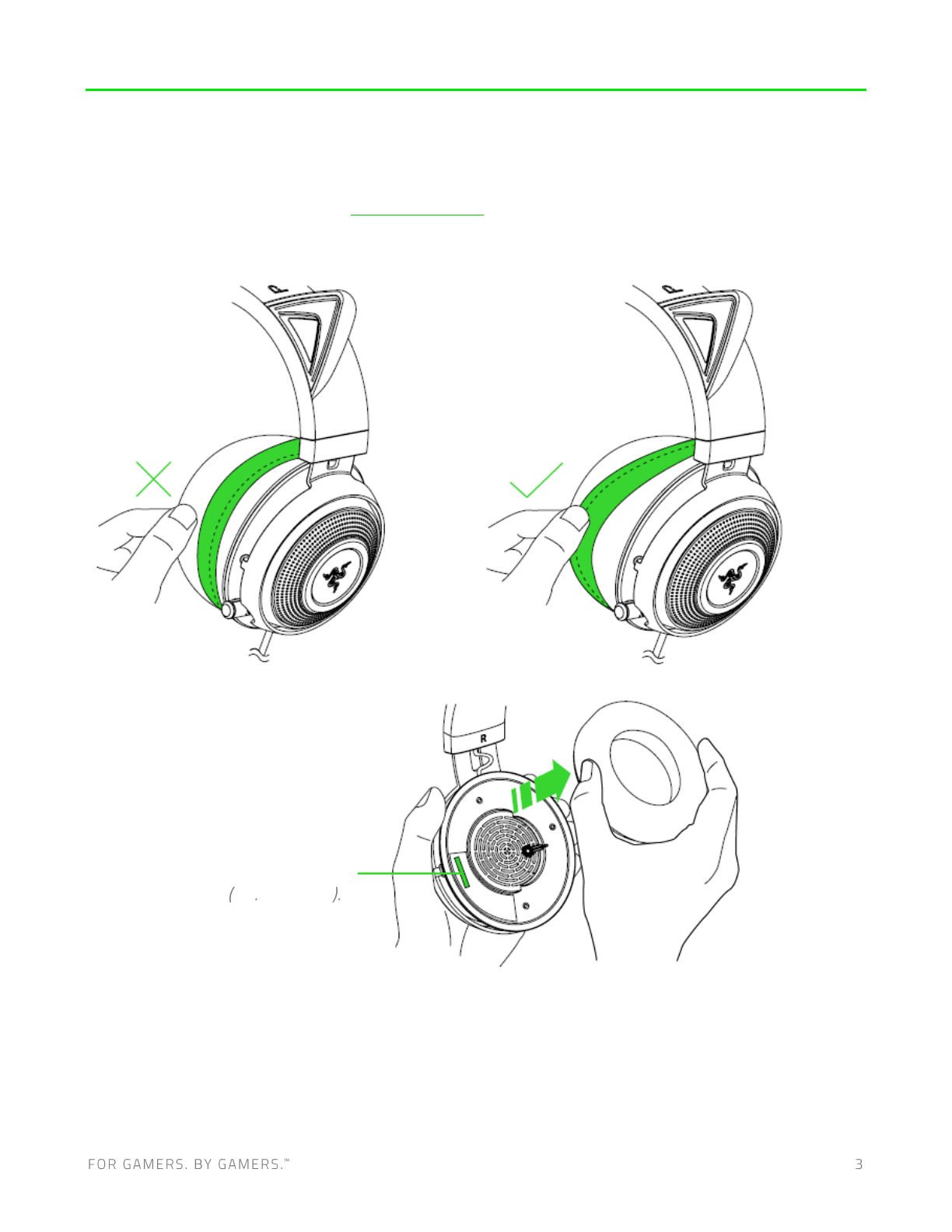 R

( , ).

FOR GAMERS. BY GAMERS.™

3