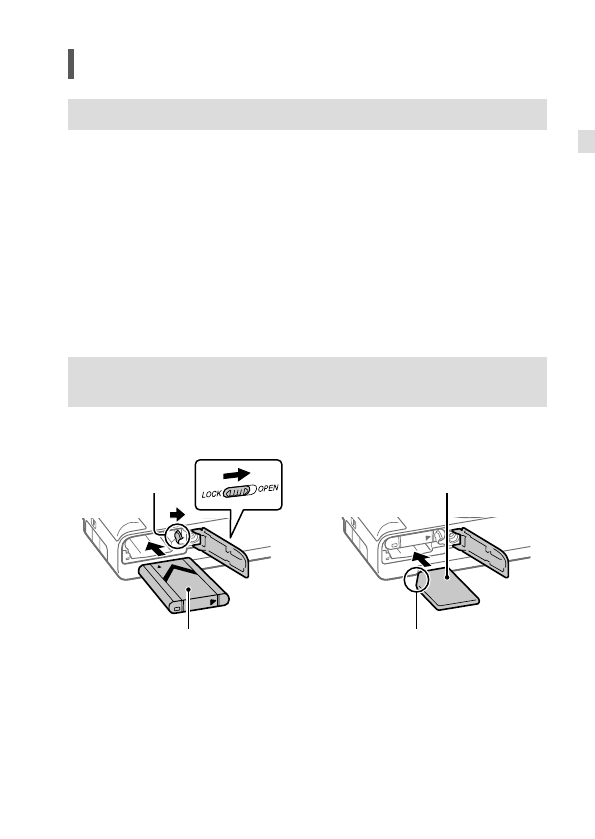 LOCK OPEN