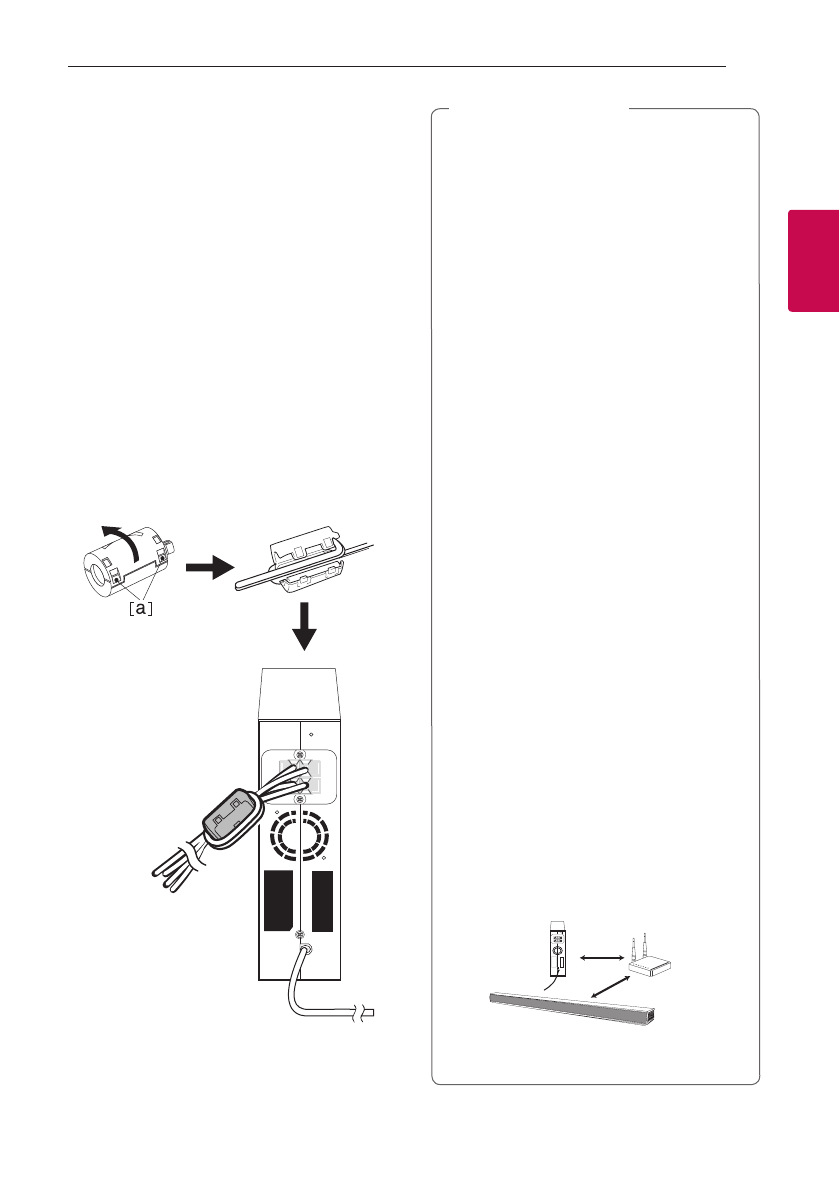 [a]