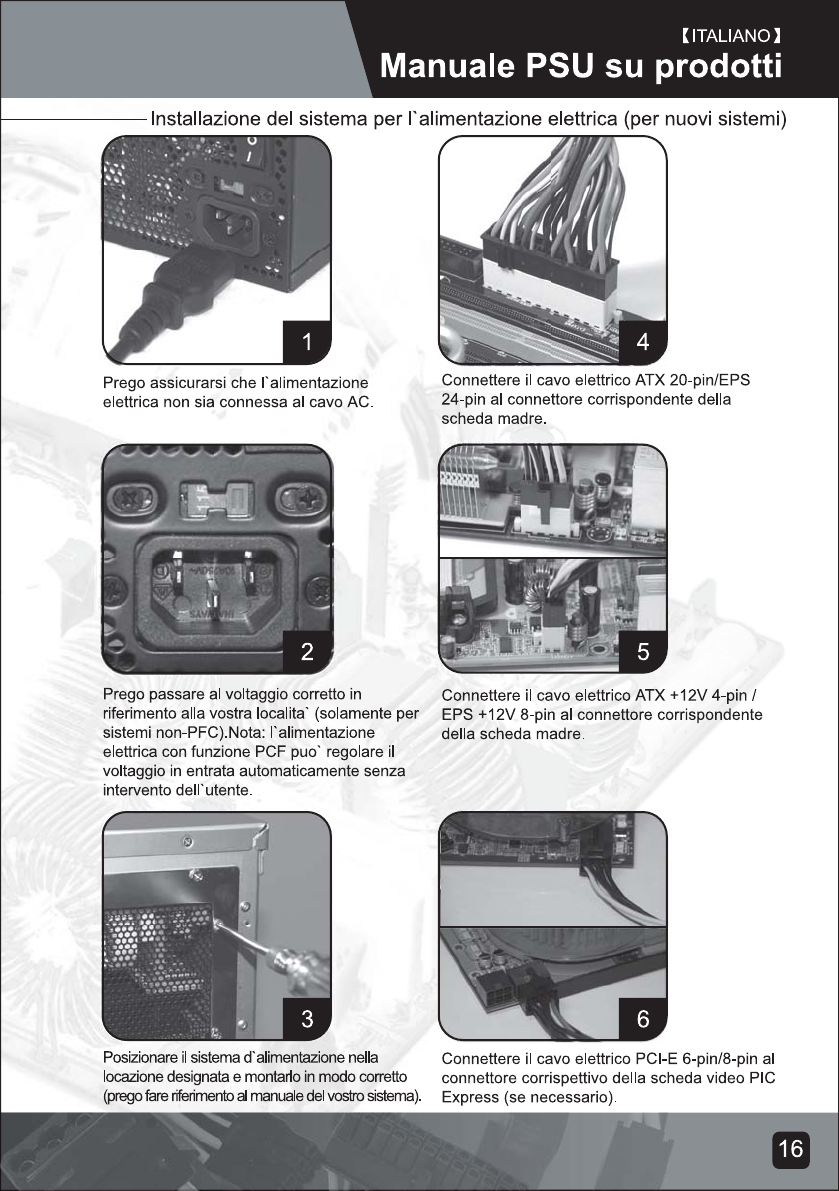 【ITALIANO】
Manuale PSU su prodotti

Installazione del sistema per l`alimentazione elettrica (per nuovi sistemi)

1

Prego assicurarsi che l`alimentazione elettrica non sia connessa al cavo AC.

2

Prego passare al voltaggio corretto in riferimento alla vostra localita` (solamente per sistemi non-PFC).Nota: l`alimentazione elettrica con funzione PCF puo` regolare il voltaggio in entrata automaticamente senza intervento dell`utente.

3

Posizionare il sistema d`alimentazione nella locazione designata e montarlo in modo corretto (prego fare riferimento al manuale del vostro sistema).

4

Connettere il cavo elettrico ATX 20-pin/EPS 24-pin al connettore corrispondente della scheda madre.

5

Connettere il cavo elettrico ATX +12V 4-pin / EPS +12V 8-pin al connettore corrispondente della scheda madre.

6

Connettere il cavo elettrico PCI-E 6-pin/8-pin al connettore corrispettivo della scheda video PIC Express (se necessario).

16