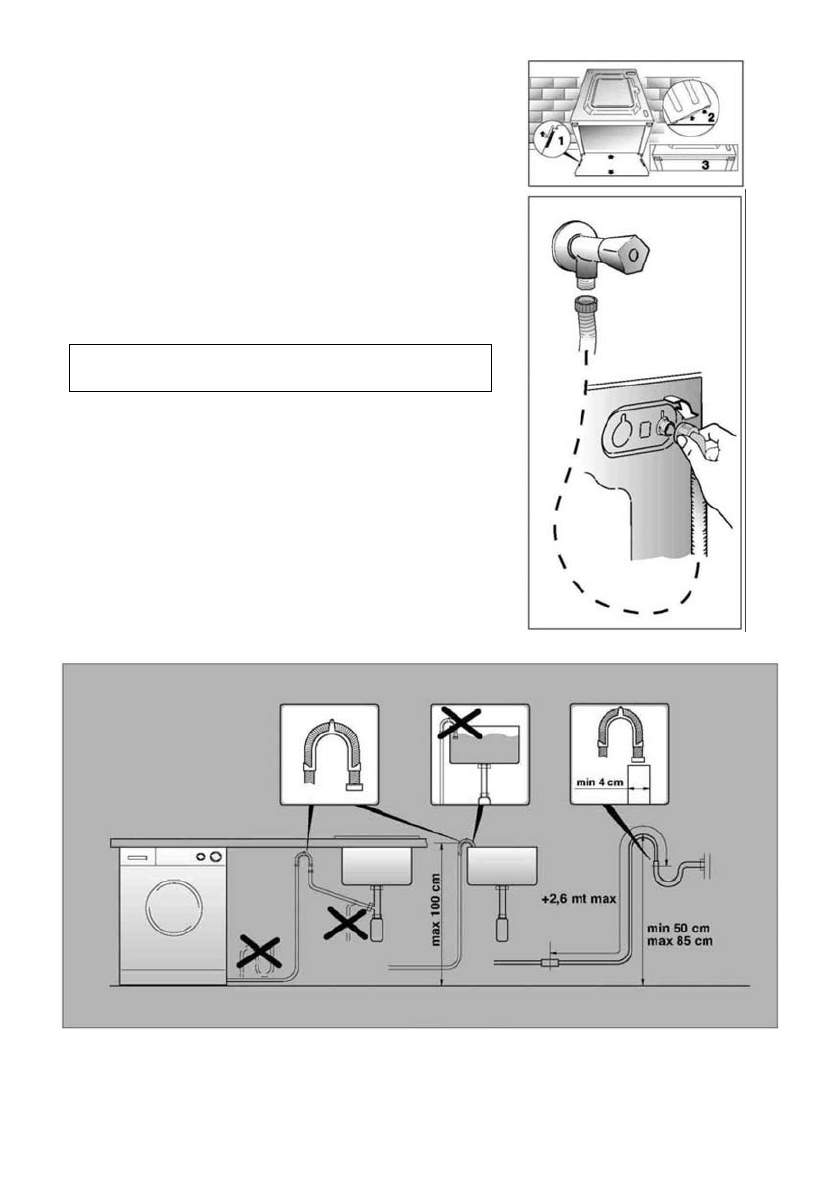 1

2

3

min 4 cm

max 100 cm

+2,6 mt max

min 50 cm
max 85 cm