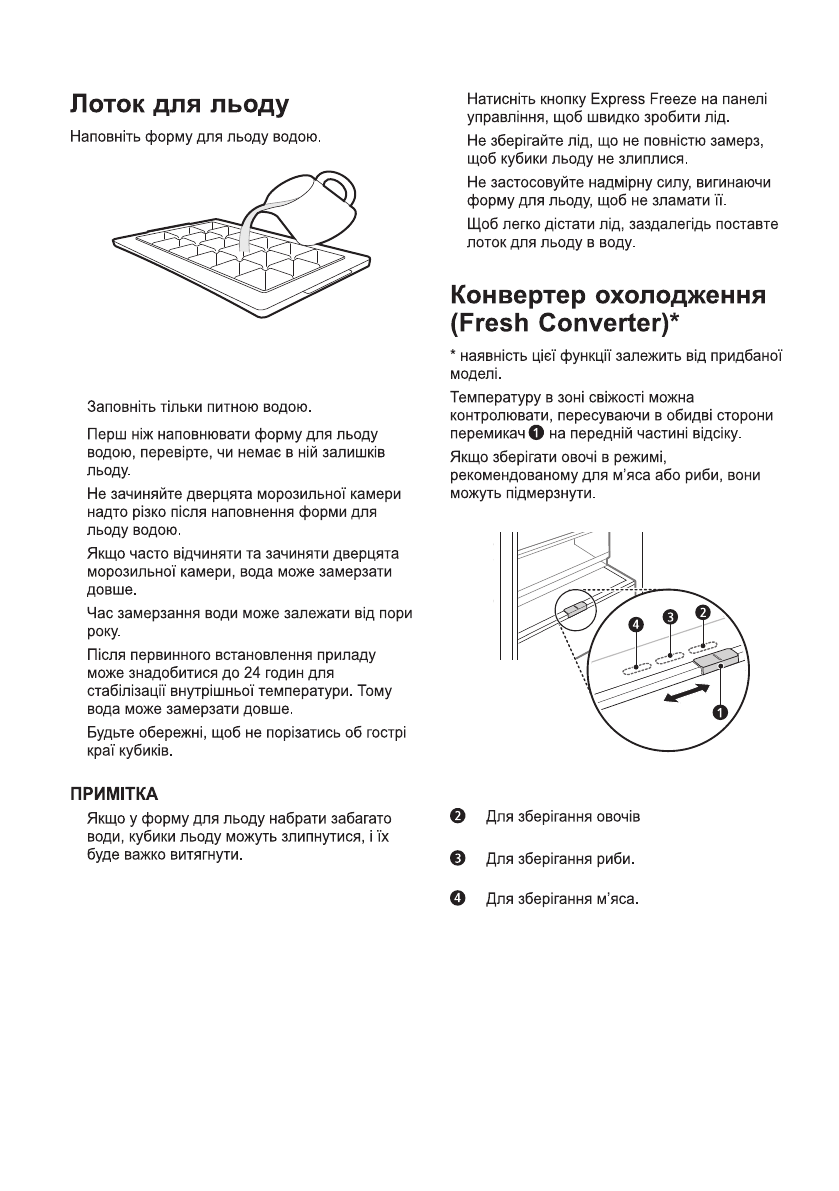 Лоток для льоду

Наповніть форму для льоду водою.

Заповніть тільки питною водою.

Перш ніж наповнювати форму для льоду водою, перевірте, чи немає в ній залишків льоду.

Не зачиняйте дверцята морозильної камери надто різко після наповнення форми для льоду водою.

Якщо часто відчиняти та зачиняти дверцята морозильної камери, вода може замерзати довше.

Час замерзання води може залежати від пори року.

Після первинного встановлення приладу може знадобитися до 24 годин для стабілізації внутрішньої температури. Тому вода може замерзати довше.

Будьте обережні, щоб не порізатись об гострі краї кубиків.

ПРИМІТКА

Якщо у форму для льоду набрати забагато води, кубики льоду можуть злипнутися, і їх буде важко витягнути.

Натисніть кнопку Express Freeze на панелі управління, щоб швидко зробити лід.

Не зберігайте лід, що не повністю замерз, щоб кубики льоду не злиплися.

Не застосовуйте надмірну силу, вигинаючи форму для льоду, щоб не зламати її.

Щоб легко дістати лід, заздалегідь поставте лоток для льоду в воду.

Конвертер охолодження (Fresh Converter)*

* наявність цієї функції залежить від придбаної моделі.

Температуру в зоні свіжості можна контролювати, пересуваючи в обидві сторони перемикач ❶ на передній частині відсіку.

Якщо зберігати овочі в режимі, рекомендованому для м'яса або риби, вони можуть підмерзнути.

❹ ❸ ❷ ❶

❷ Для зберігання овочів

❸ Для зберігання риби.

❹ Для зберігання м'яса.