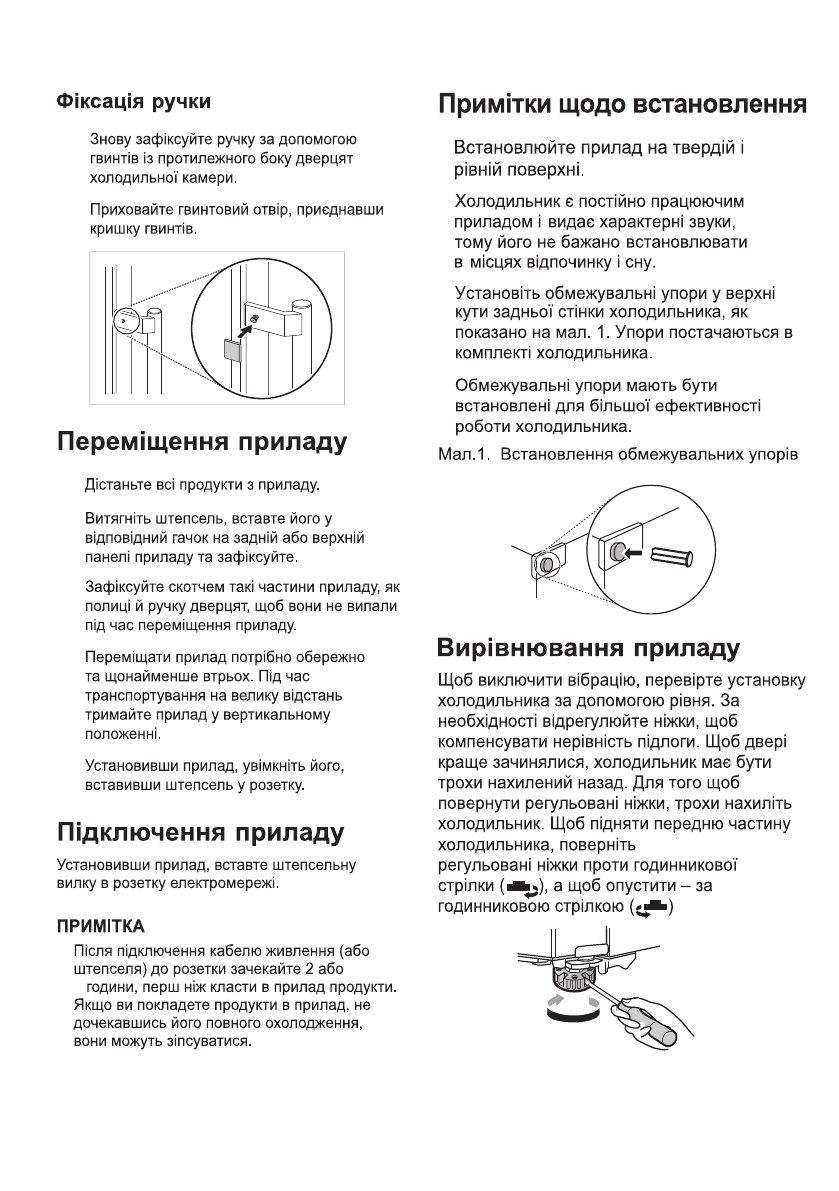 Фіксація ручки

Знову зафіксуйте ручку за допомогою гвинтів із протилежного боку дверцят холодильної камери.

Приховайте гвинтовий отвір, приєднавши кришку гвинтів.

Переміщення приладу

Дістаньте всі продукти з приладу.

Витягніть штепсель, вставте його у відповідний гачок на задній або верхній панелі приладу та зафіксуйте.

Зафіксуйте скотчем такі частини приладу, як полиці й ручку дверцят, щоб вони не випали під час переміщення приладу.

Переміщати прилад потрібно обережно та щонайменше втрьох. Під час транспортування на велику відстань тримайте прилад у вертикальному положенні.

Установивши прилад, увімкніть його, вставивши штепсель у розетку.

Підключення приладу

Установивши прилад, вставте штепсельну вилку в розетку електромережі.

ПРИМІТКА

Після підключення кабелю живлення (або штепселя) до розетки зачекайте 2 або години, перш ніж класти в прилад продукти. Якщо ви покладете продукти в прилад, не дочекавшись його повного охолодження, вони можуть зіпсуватися.

Примітки щодо встановлення

Встановлюйте прилад на твердій і рівній поверхні.

Холодильник є постійно працюючим приладом і видає характерні звуки, тому його не бажано встановлювати в місцях відпочинку і сну.

Установіть обмежувальні упори у верхні кути задньої стінки холодильника, як показано на мал. 1. Упори постачаються в комплекті холодильника.

Обмежувальні упори мають бути встановлені для більшої ефективності роботи холодильника.

Мал.1. Встановлення обмежувальних упорів

Вирівнювання приладу

Щоб виключити вібрацію, перевірте установку холодильника за допомогою рівня. За необхідності відрегулюйте ніжки, щоб компенсувати нерівність підлоги. Щоб двері краще зачинялися, холодильник має бути трохи нахилений назад. Для того щоб повернути регульовані ніжки, трохи нахиліть холодильник. Щоб підняти передню частину холодильника, поверніть регульовані ніжки проти годинникової стрілки ( ), а щоб опустити – за годинниковою стрілкою ( )