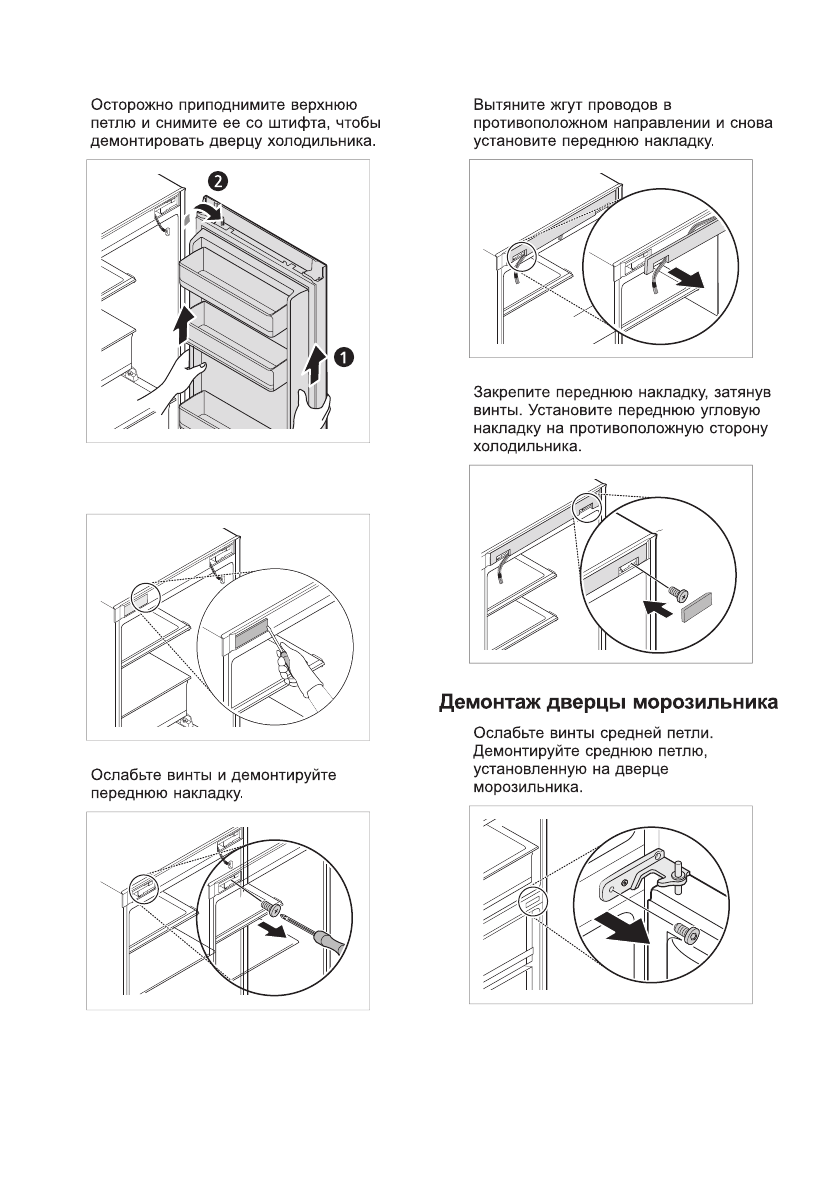 Осторожно приподнимите верхнюю петлю и снимите ее со штифта, чтобы демонтировать дверцу холодильника.

2

1

Ослабьте винты и демонтируйте переднюю накладку.

Вытяните жгут проводов в противоположном направлении и снова установите переднюю накладку.

Закрепите переднюю накладку, затянув винты. Установите переднюю угловую накладку на противоположную сторону холодильника.

Демонтаж дверцы морозильника

Ослабьте винты средней петли. Демонтируйте среднюю петлю, установленную на дверце морозильника.