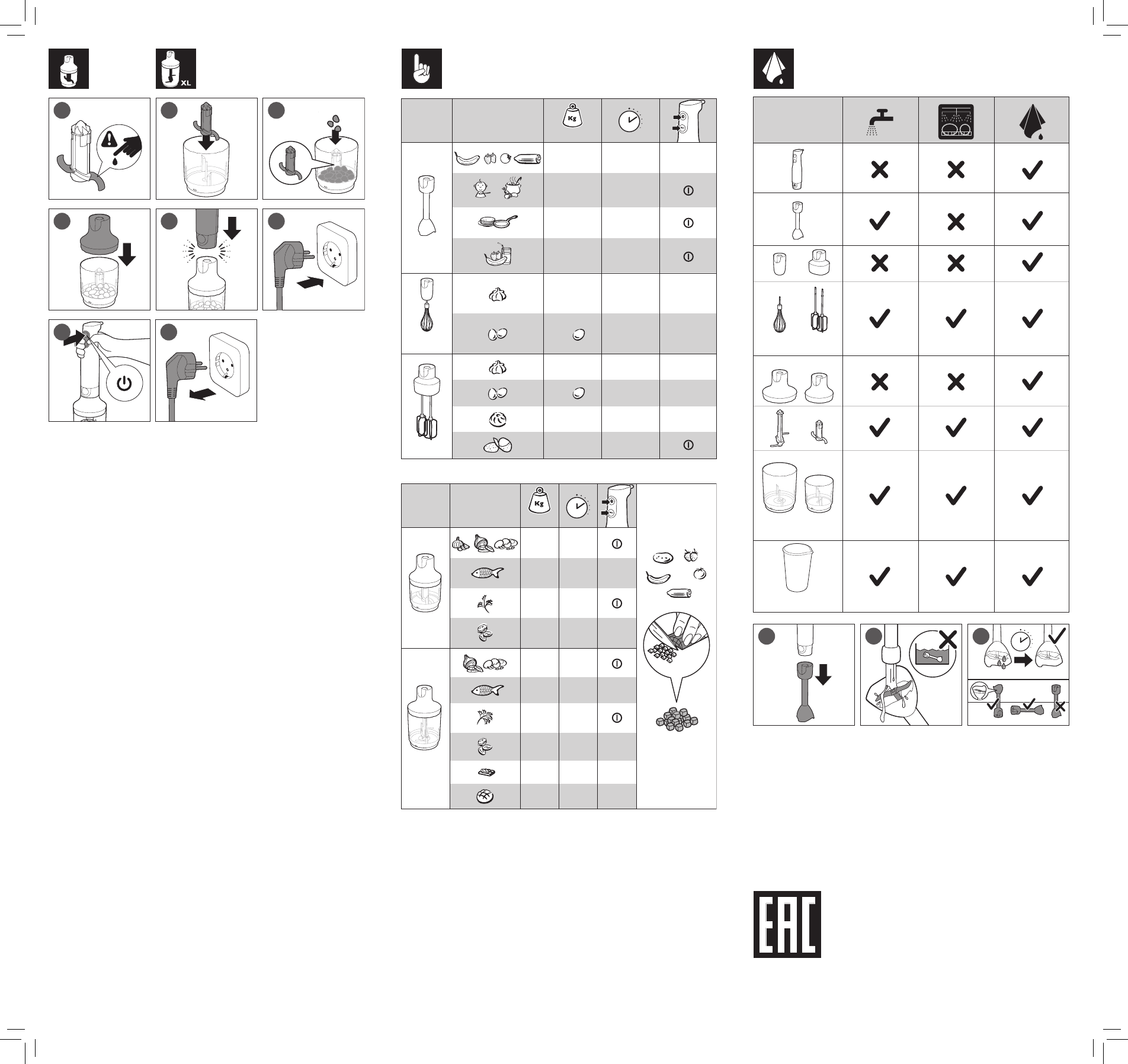 XL

Kg

Kg

EAC