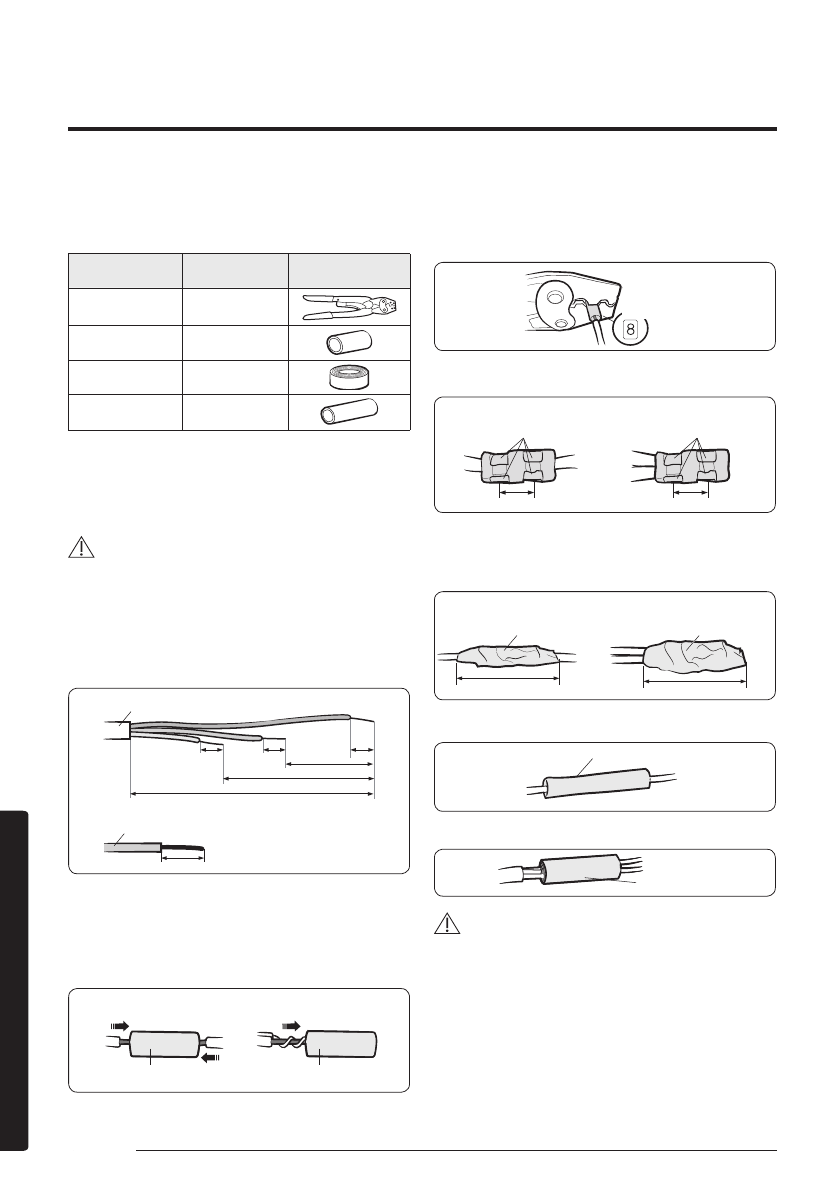 8