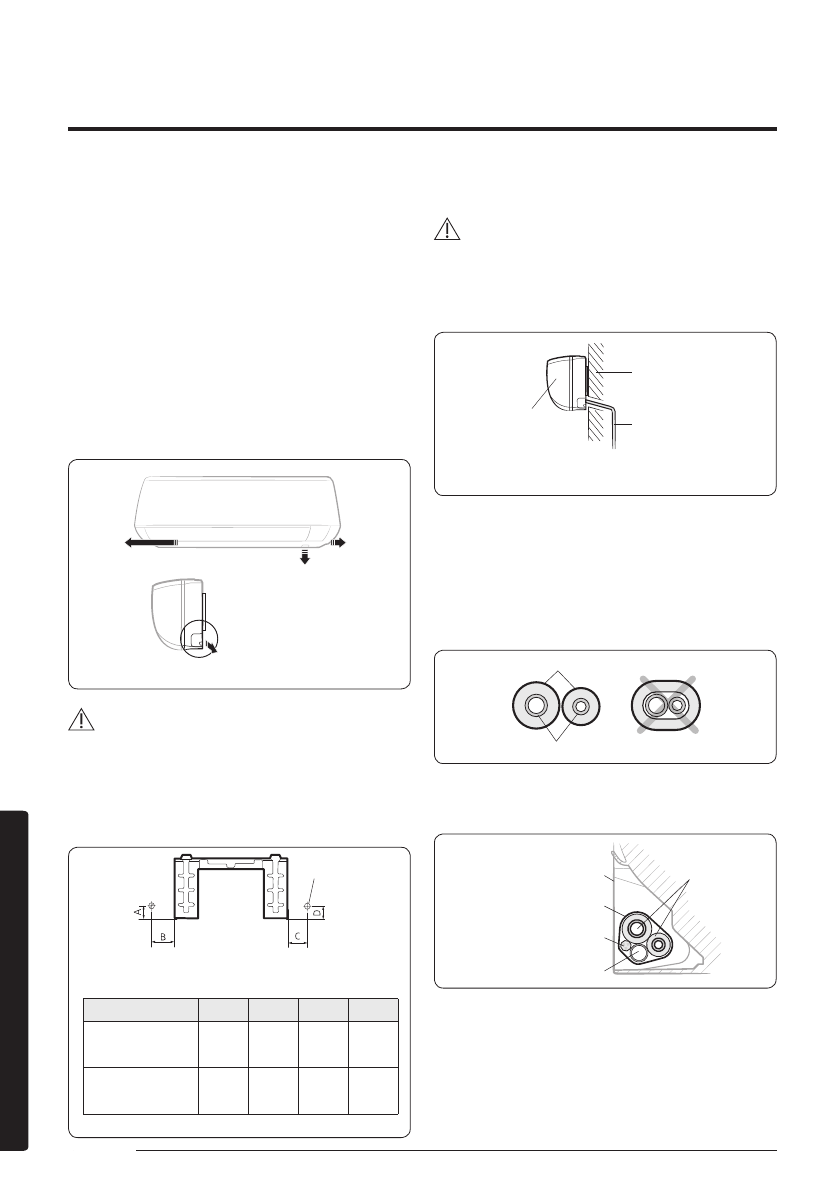 A

B

C

D