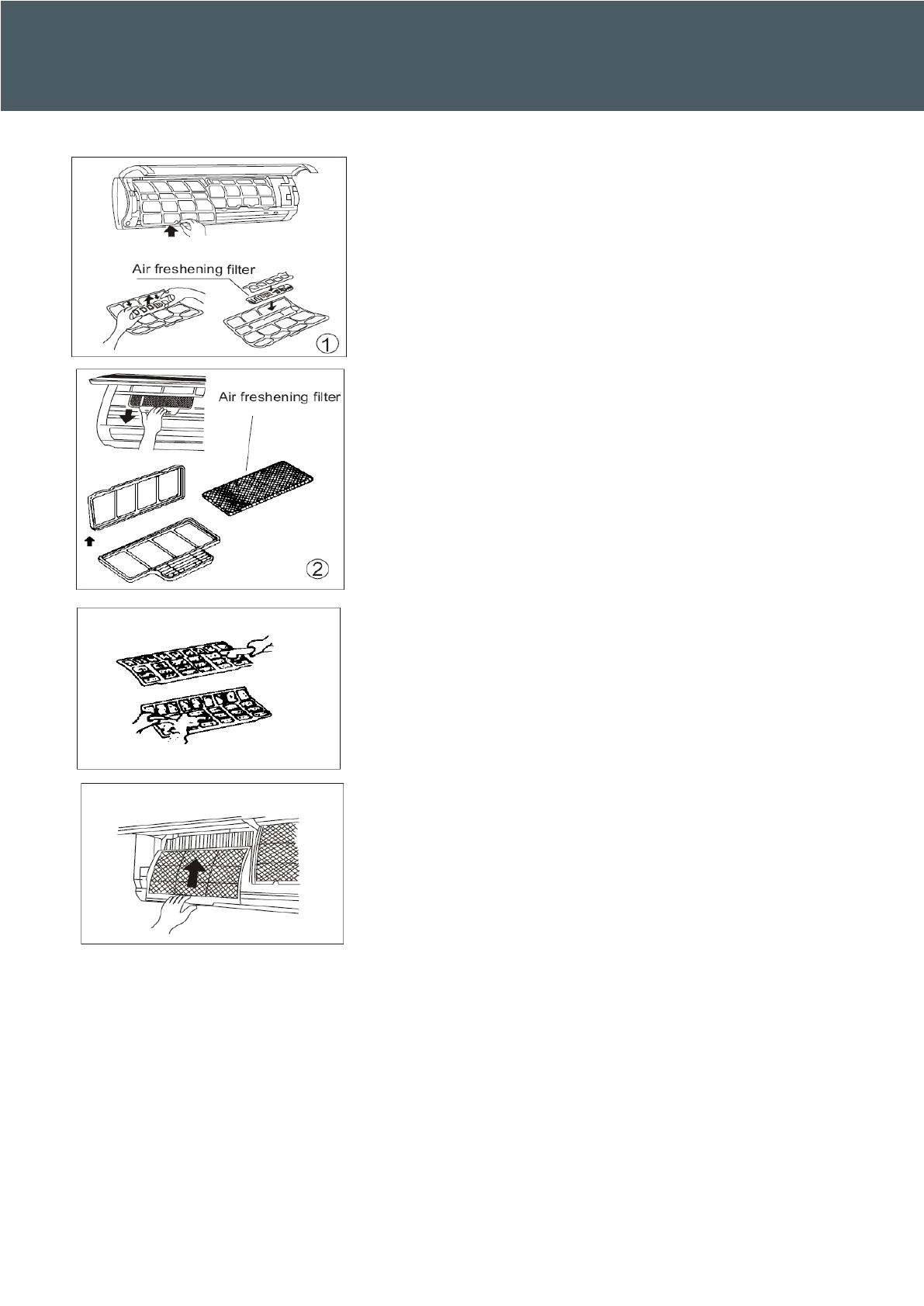 Air freshening filter

1

Air freshening filter

2