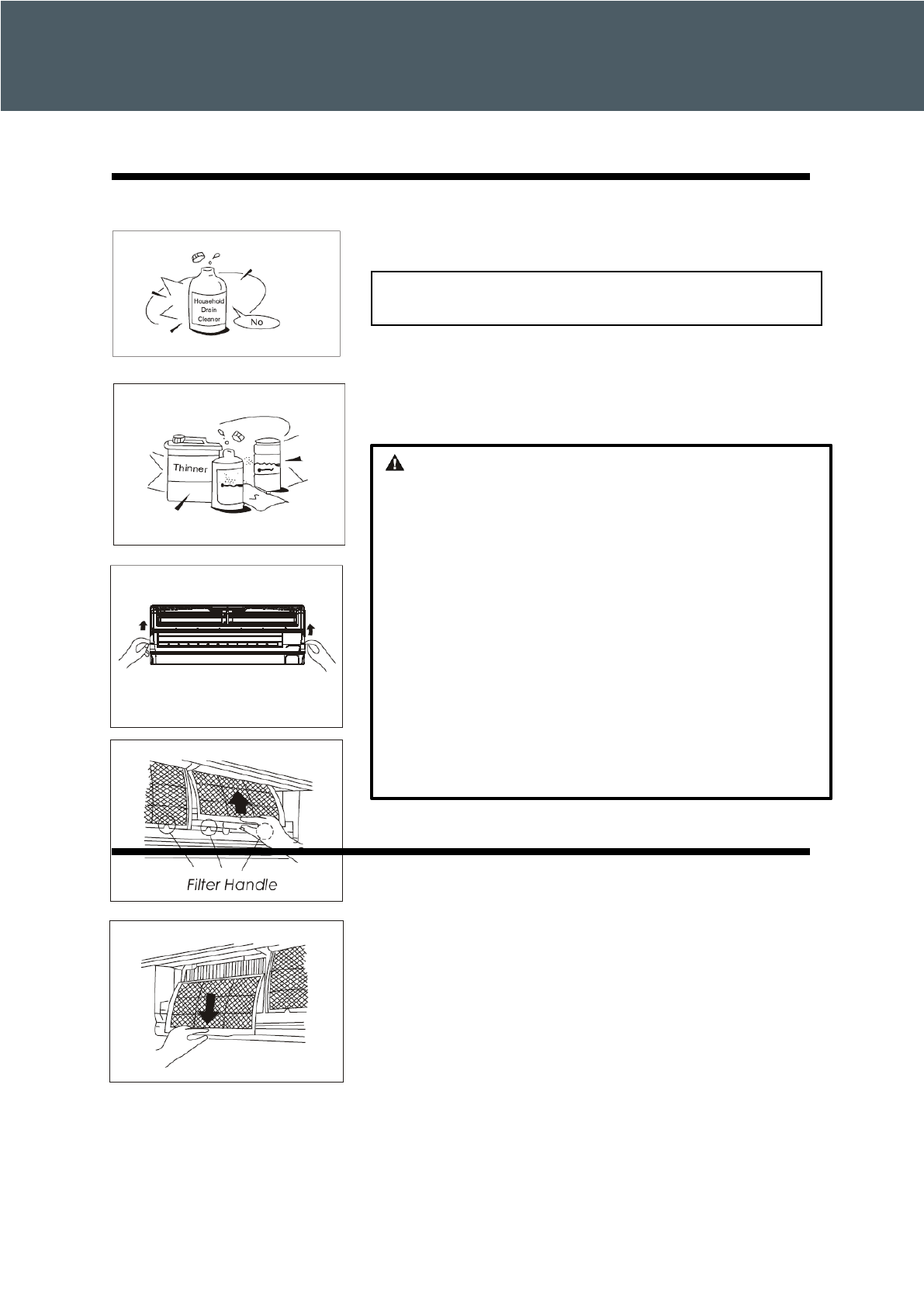 Household Drain Cleaner

No

Thinner

Filter Handle