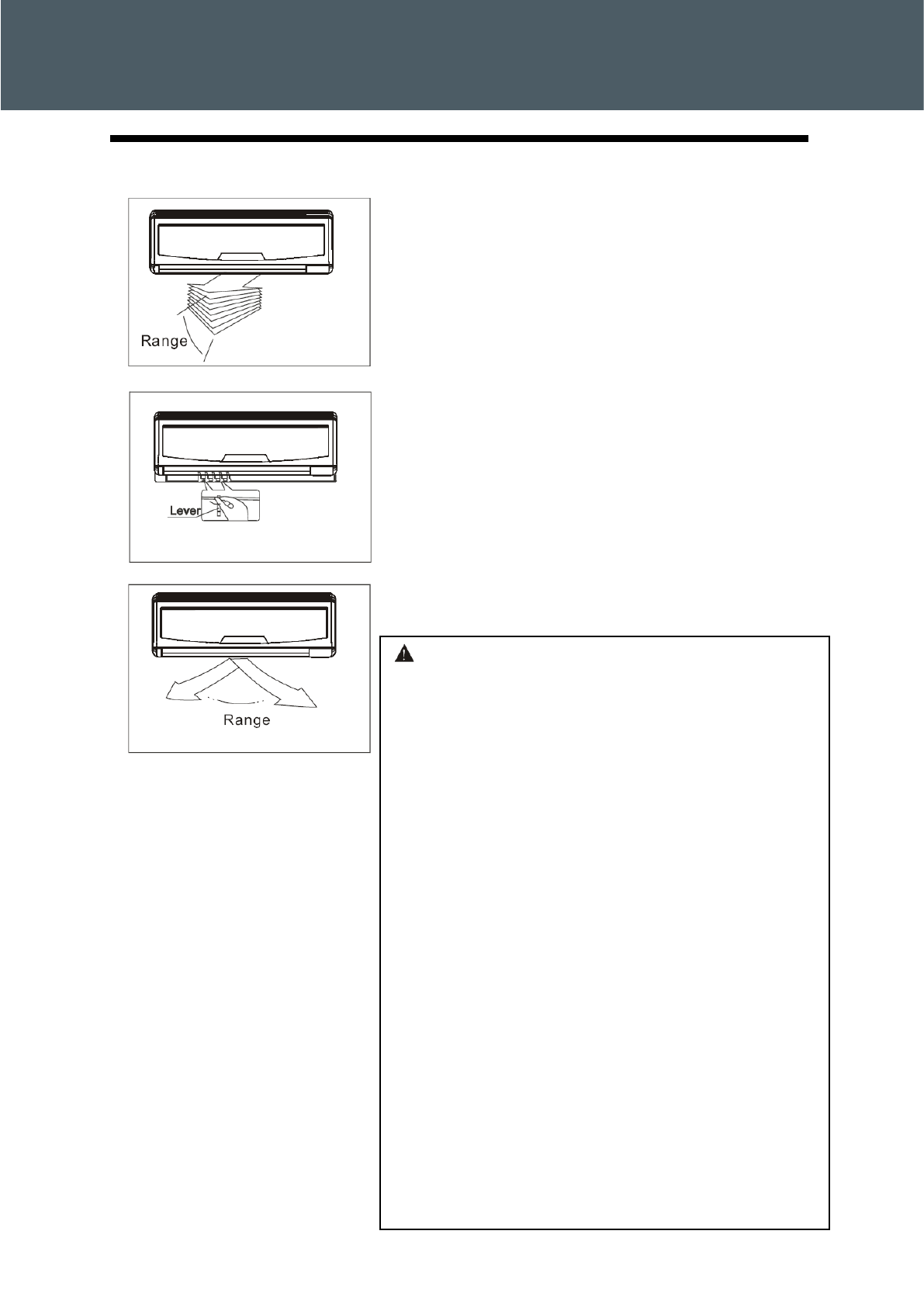 Range

Lever

Range