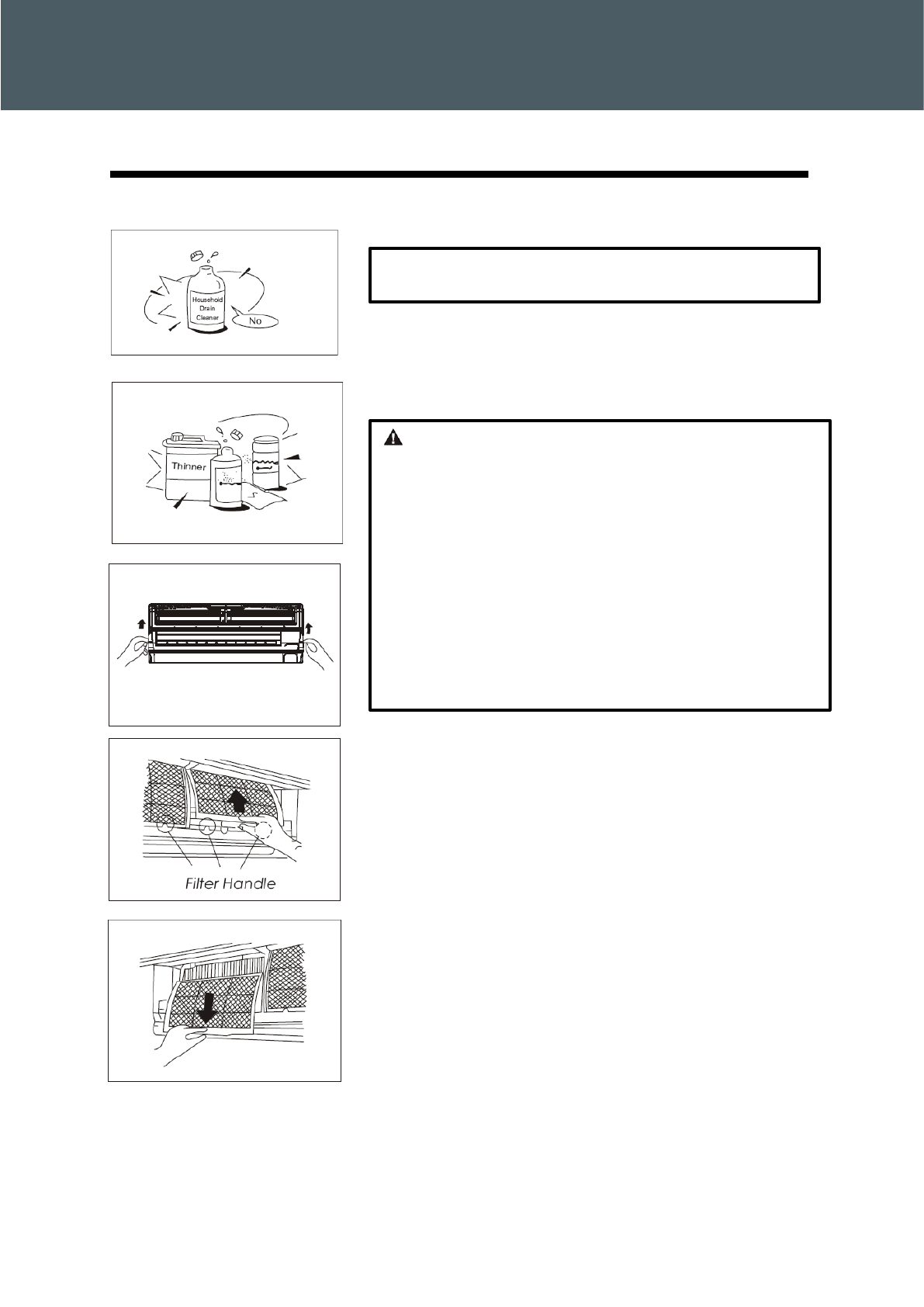 Household Drain Cleaner

No

Thinner

Filter Handle