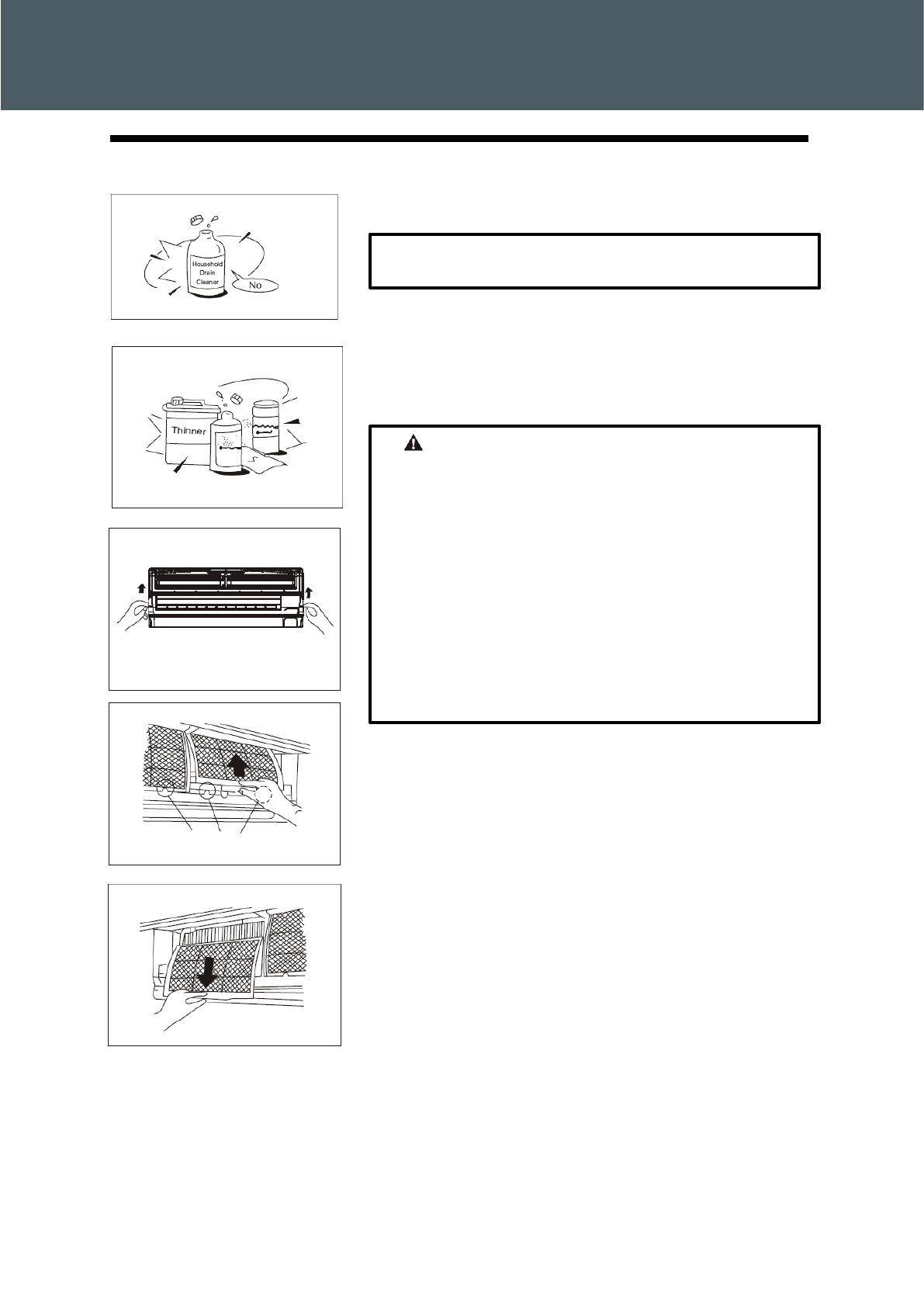 Household Drain Cleaner

No

Thinner