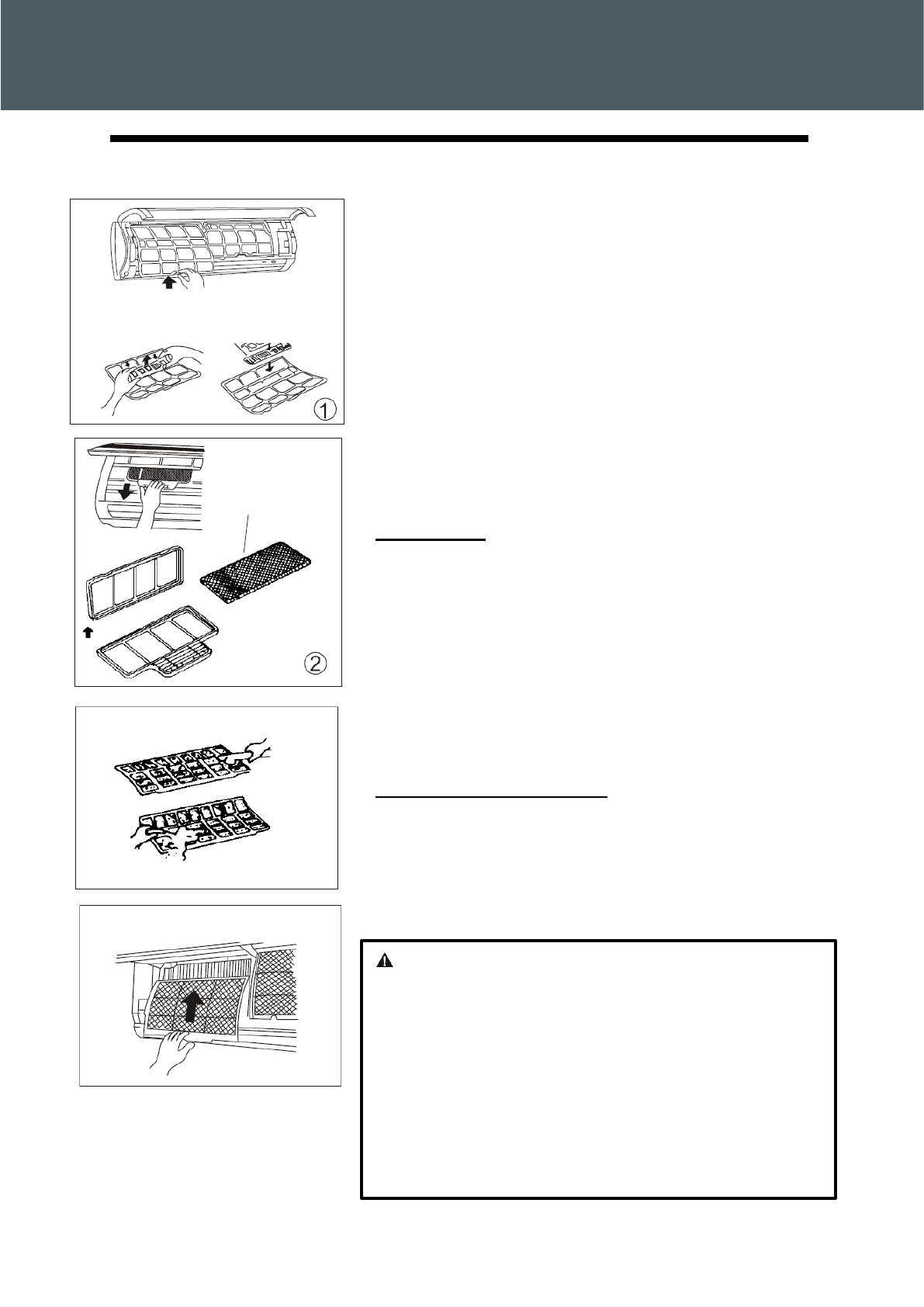 ①

②