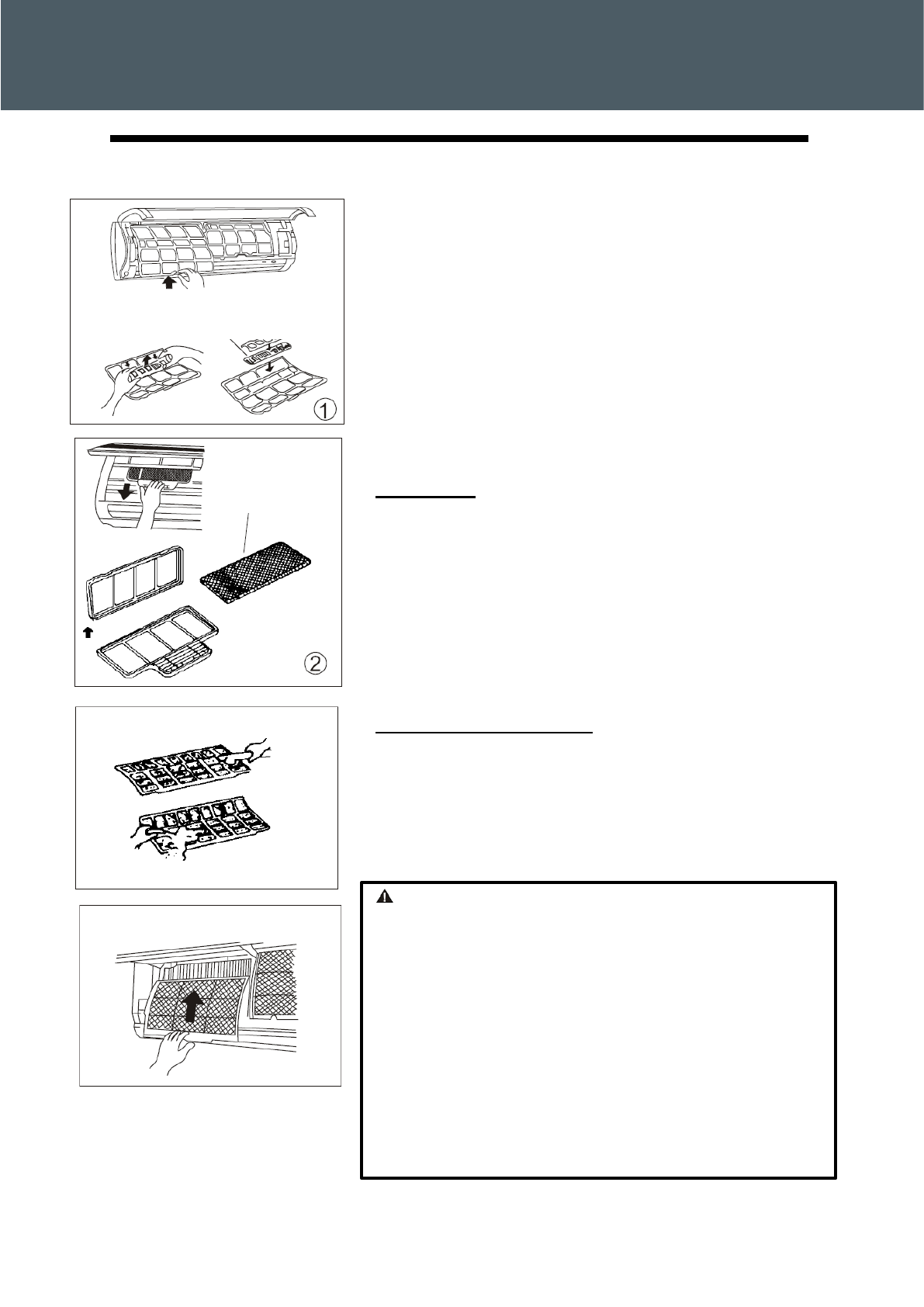 ①

②