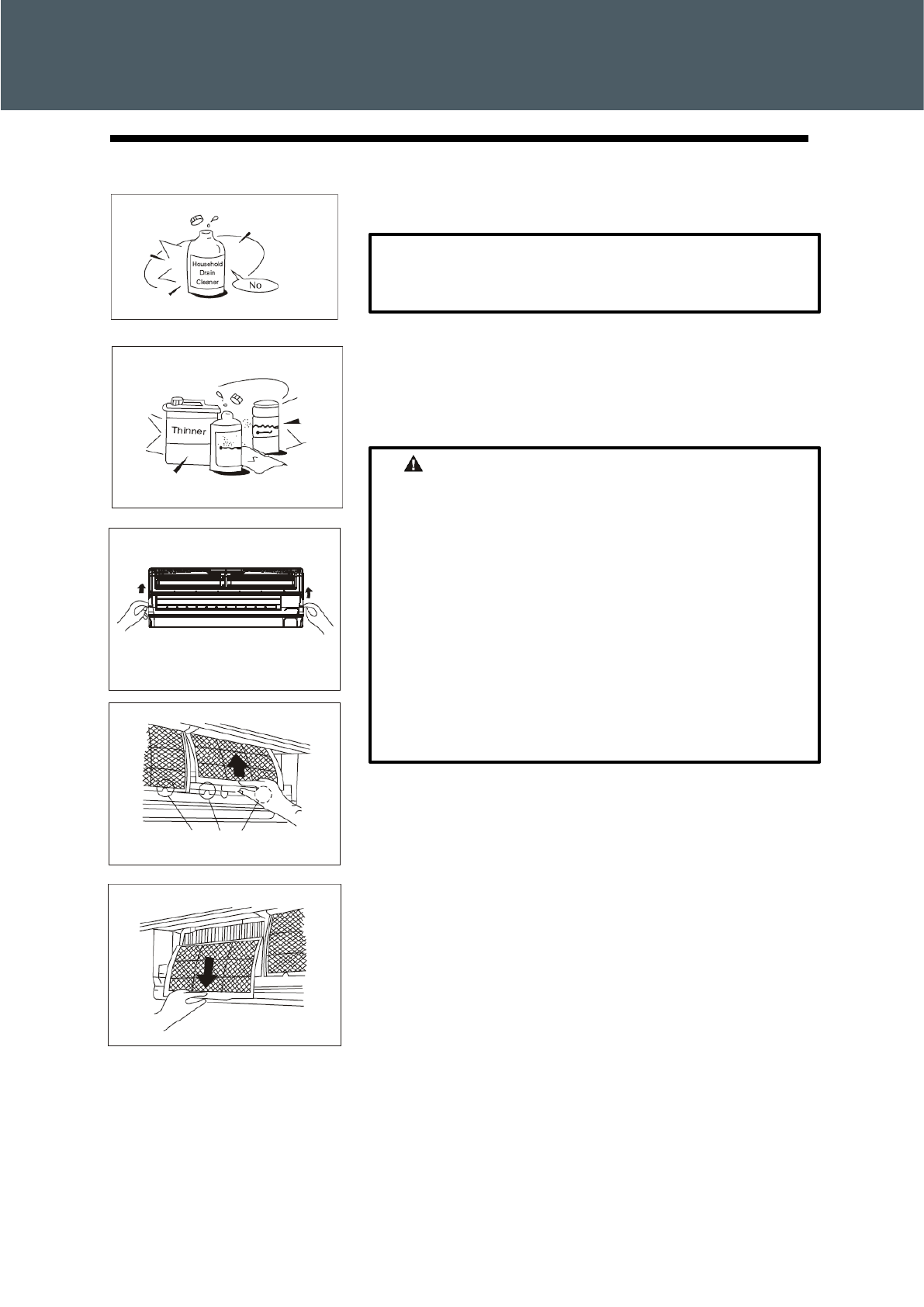 Household Drain Cleaner

No

Thinner