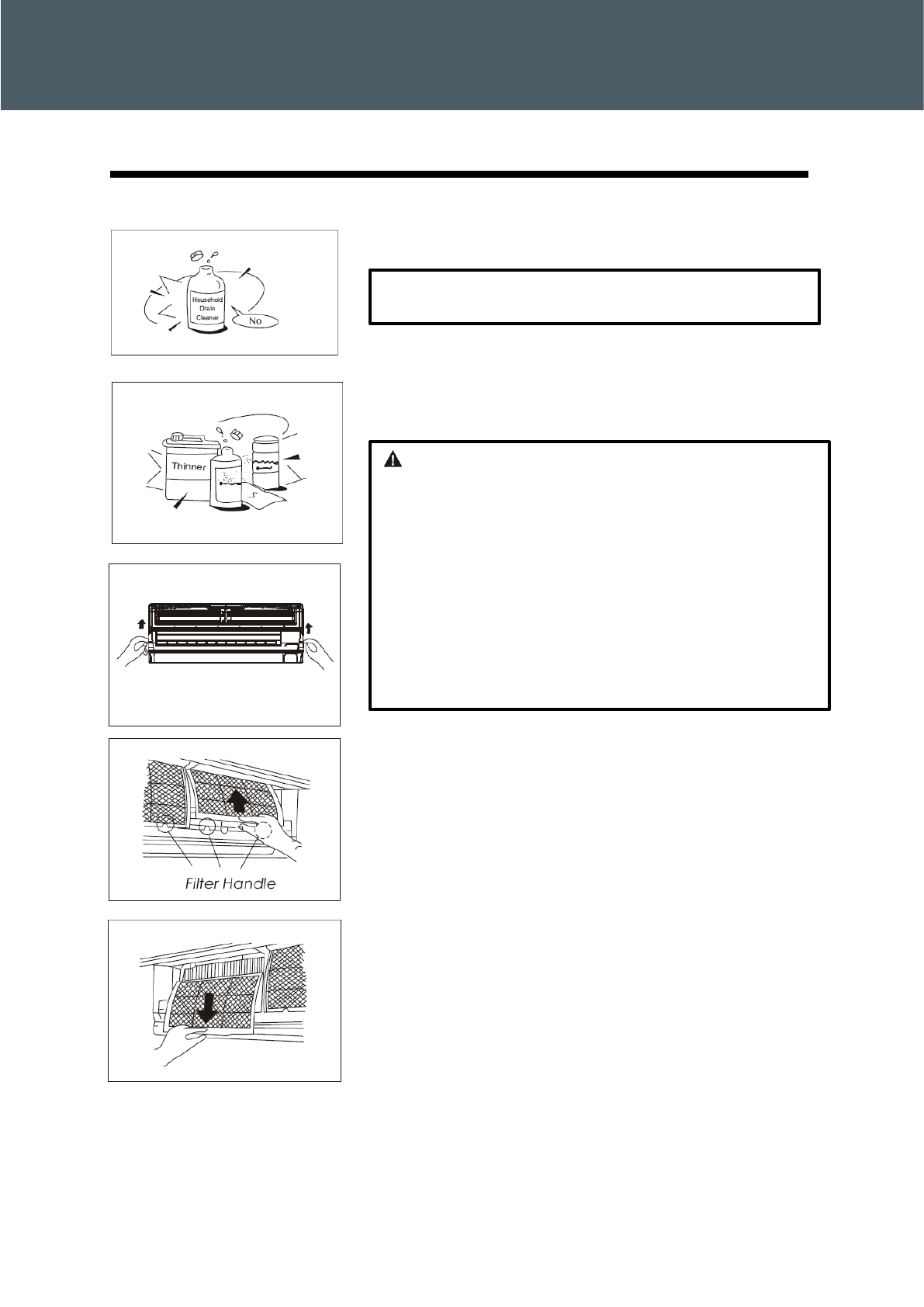 Household Drain Cleaner

No

Thinner

Filter Handle