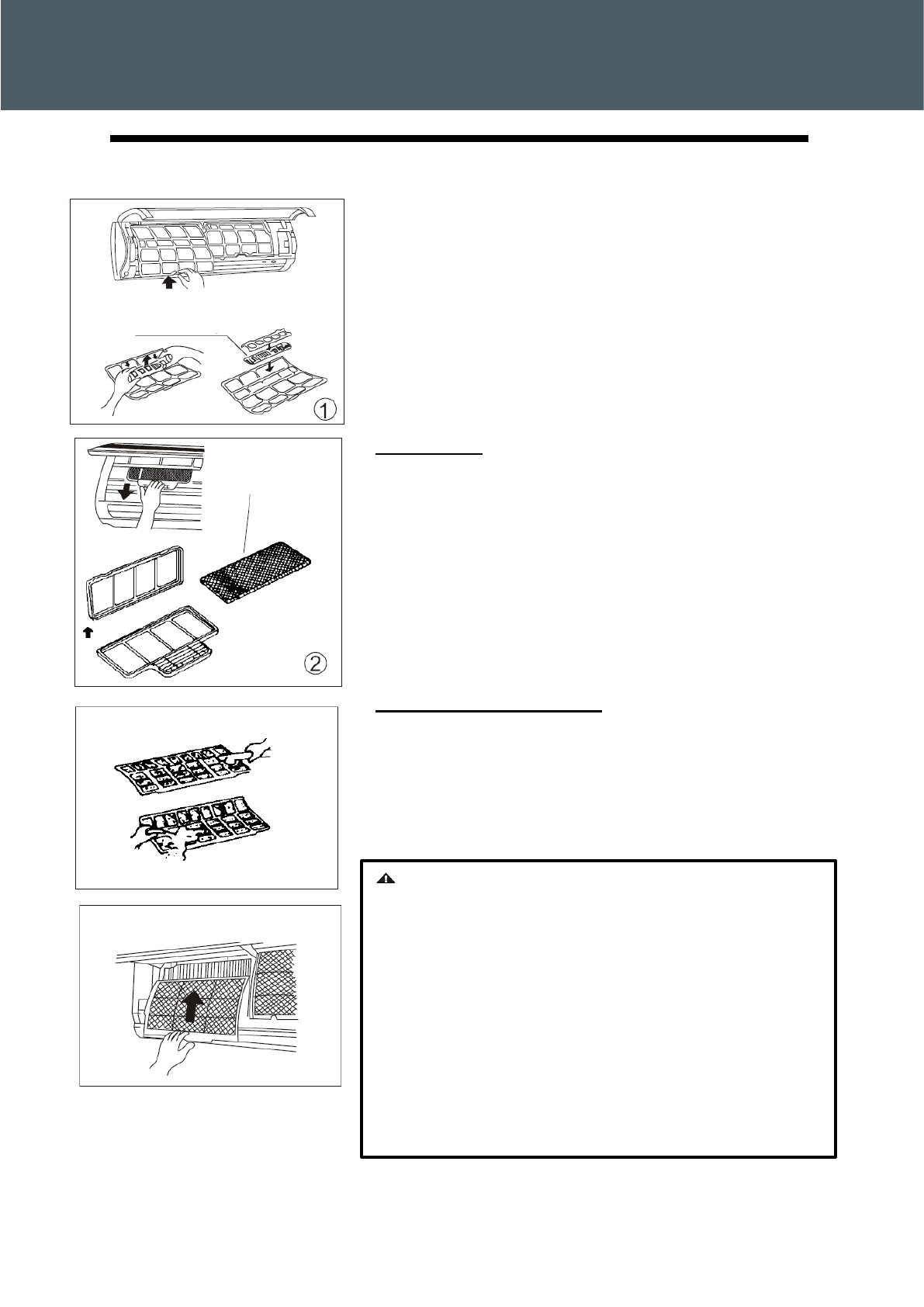 ①

②