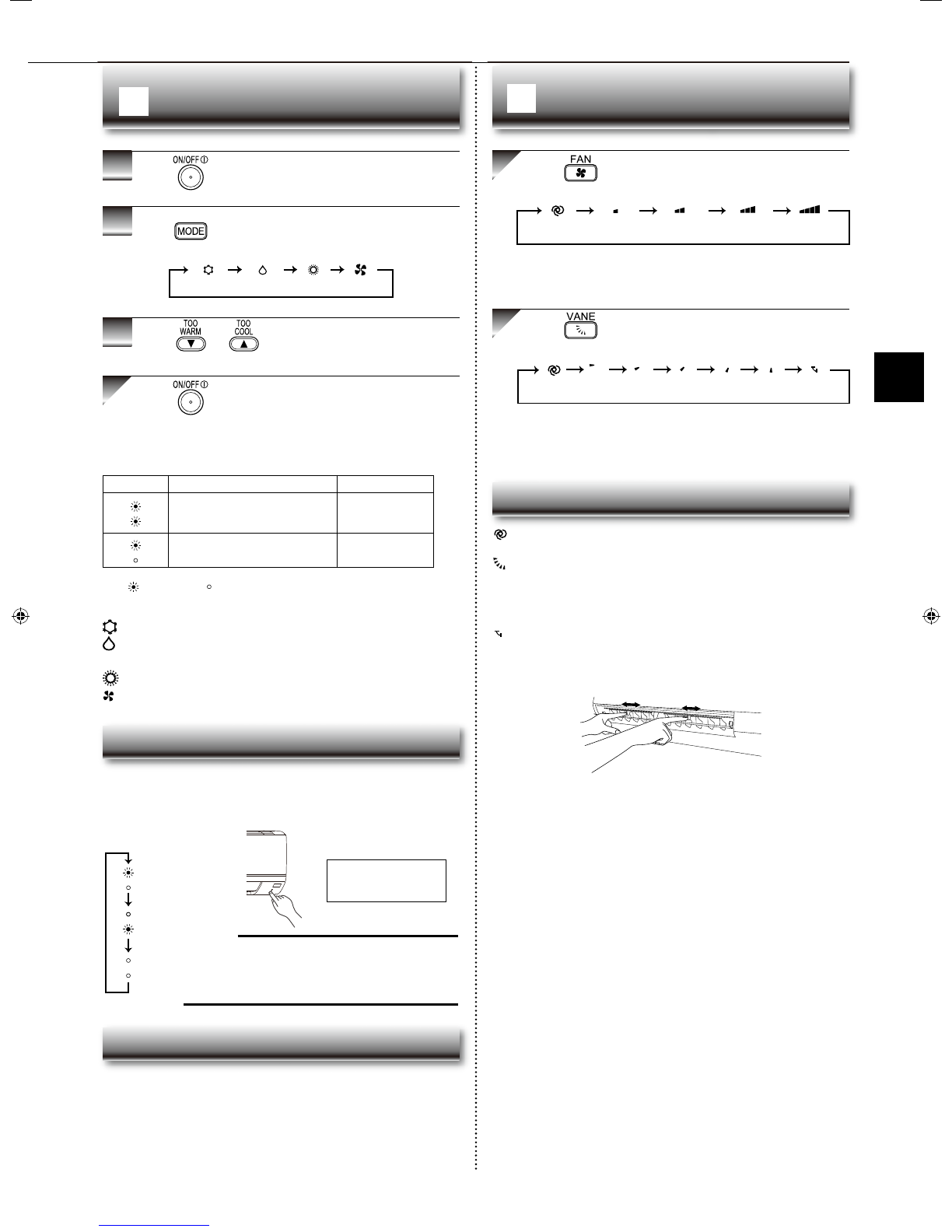 ON/OFF

MODE

TOO WARM

TOO COOL

ON/OFF

FAN

VANE