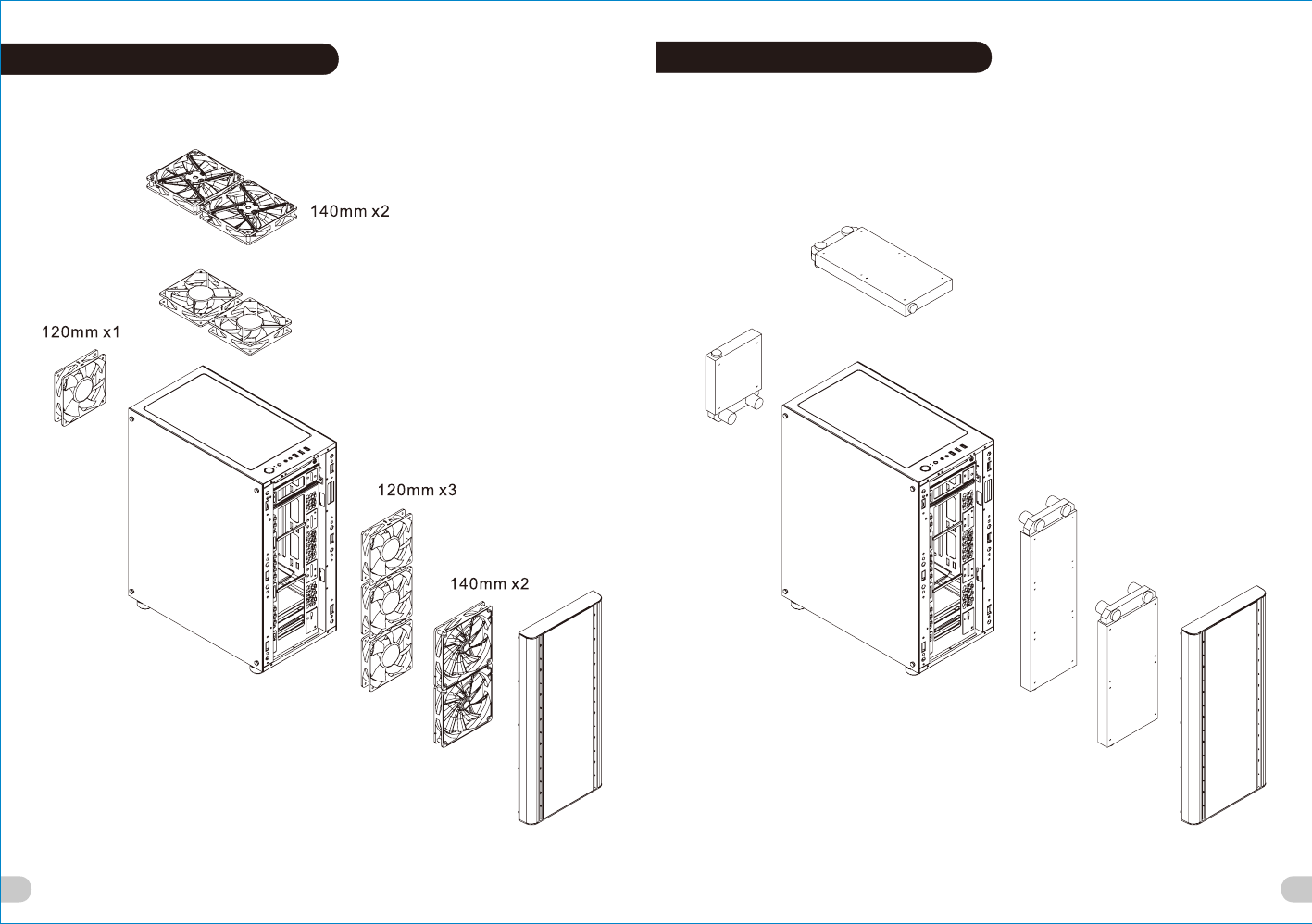 140mm x2

120mm x1

120mm x3

140mm x2