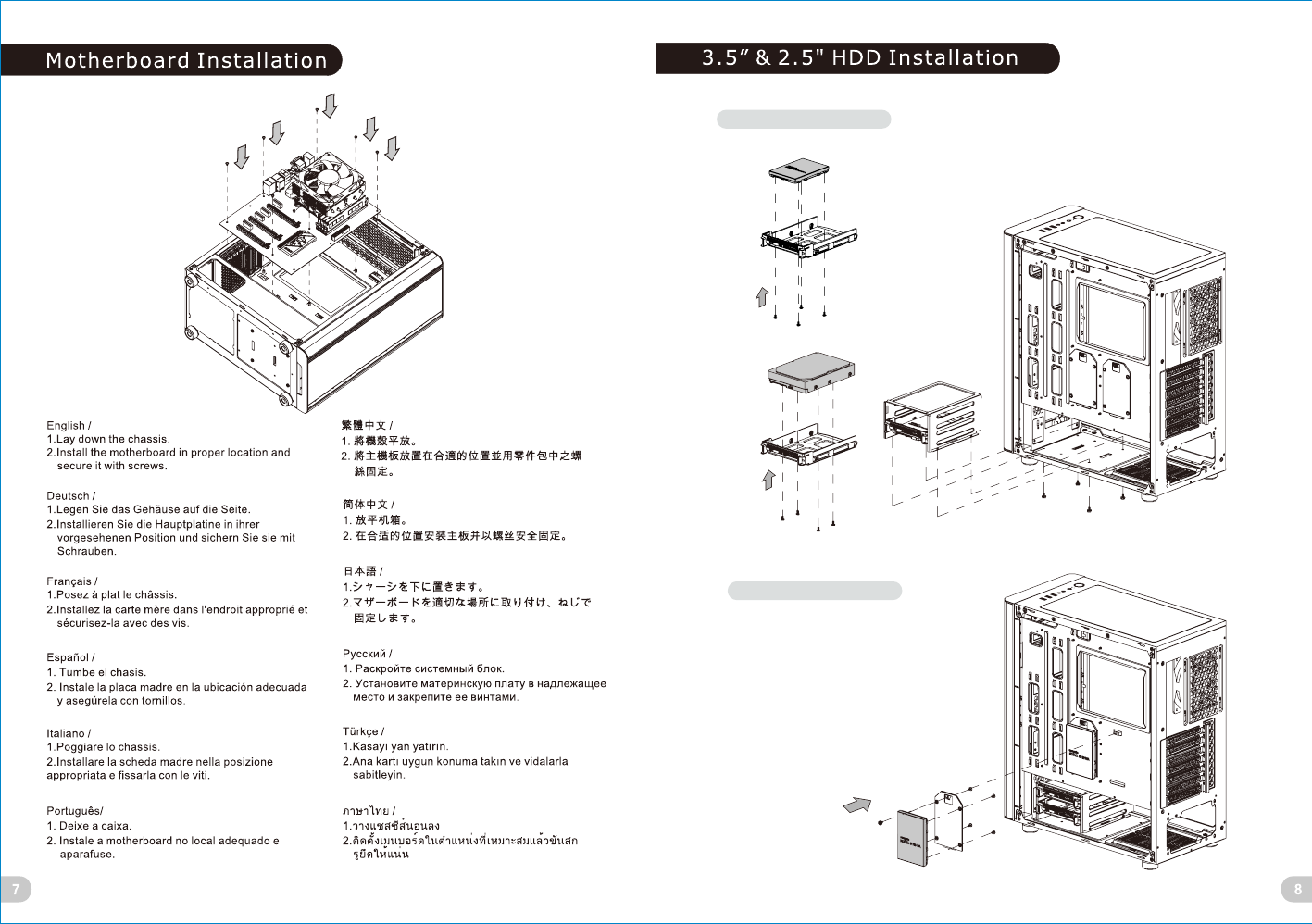 Motherboard Installation

English /
1.Lay down the chassis.
2.Install the motherboard in proper location and secure it with screws.

Deutsch /
1.Legen Sie das Gehäuse auf die Seite.
2.Installieren Sie die Hauptplatine in ihrer vorgesehenen Position und sichern Sie sie mit Schrauben.

Français /
1.Posez à plat le châssis.
2.Installez la carte mère dans l'endroit approprié et sécurisez-la avec des vis.

Español /
1. Tumbe el chasis.
2. Instale la placa madre en la ubicación adecuada y asegúrela con tornillos.

Italiano /
1.Poggiare lo chassis.
2.Installare la scheda madre nella posizione appropriata e fissarla con le viti.

Português/
1. Deixe a caixa.
2. Instale a motherboard no local adequado e aparafuse.

繁體中文 /
1. 將機殼平放。
2. 將主機板放置在合適的位置並用零件包中之螺絲固定。

简体中文 /
1. 放平机箱。
2. 在合适的位置安装主板并以螺丝安全固定。

日本語 /
1.シャーシを下に置きます。
2.マザーボードを適切な場所に取り付け、ねじで固定します。

Русский /
1. Раскройте системный блок.
2. Установите материнскую плату в надлежащее место и закрепите ее винтами.

Türkçe /
1.Kasayı yan yatırın.
2.Ana kartı uygun konuma takın ve vidalarla sabitleyin.

ภาษาไทย /
1.วางแชสซีส์นอนลง
2.ติดตั้งเมนบอร์ดในตำแหน่งที่เหมาะสมแล้วขันสกรูยึดให้แน่น

7

3.5" & 2.5" HDD Installation

8