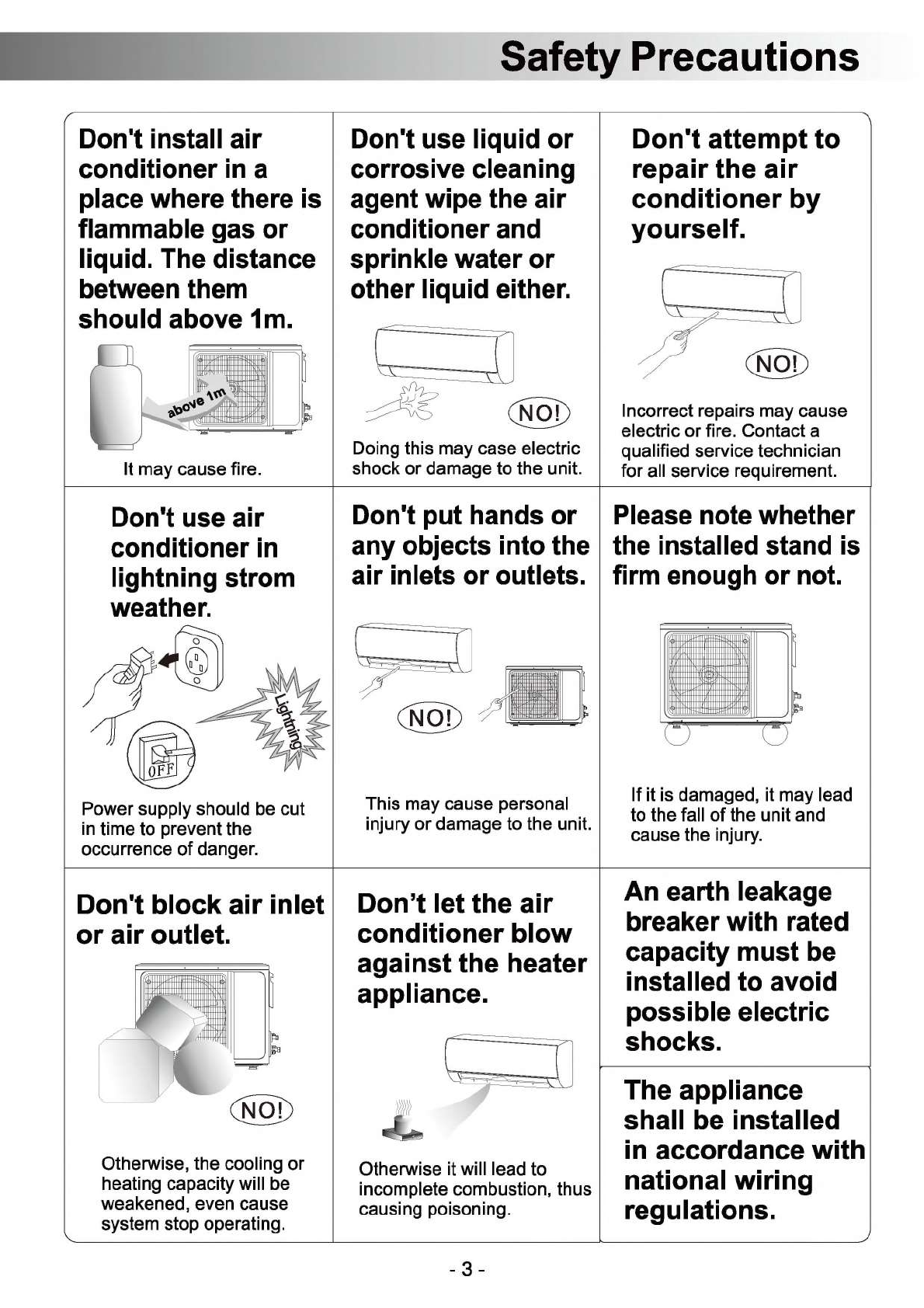 Safety Precautions

Don't install air conditioner in a place where there is flammable gas or liquid. The distance between them should above 1m.

above 1m

It may cause fire.

Don't use liquid or corrosive cleaning agent wipe the air conditioner and sprinkle water or other liquid either.

NO!

Doing this may case electric shock or damage to the unit.

Don't attempt to repair the air conditioner by yourself.

NO!

Incorrect repairs may cause electric or fire. Contact a qualified service technician for all service requirement.

Don't use air conditioner in lightning strom weather.

Lightning

OFF

Power supply should be cut in time to prevent the occurrence of danger.

Don't put hands or any objects into the air inlets or outlets.

NO!

This may cause personal injury or damage to the unit.

Please note whether the installed stand is firm enough or not.

If it is damaged, it may lead to the fall of the unit and cause the injury.

Don't block air inlet or air outlet.

NO!

Otherwise, the cooling or heating capacity will be weakened, even cause system stop operating.

Don't let the air conditioner blow against the heater appliance.

Otherwise it will lead to incomplete combustion, thus causing poisoning.

An earth leakage breaker with rated capacity must be installed to avoid possible electric shocks.

The appliance shall be installed in accordance with national wiring regulations.

- 3 -