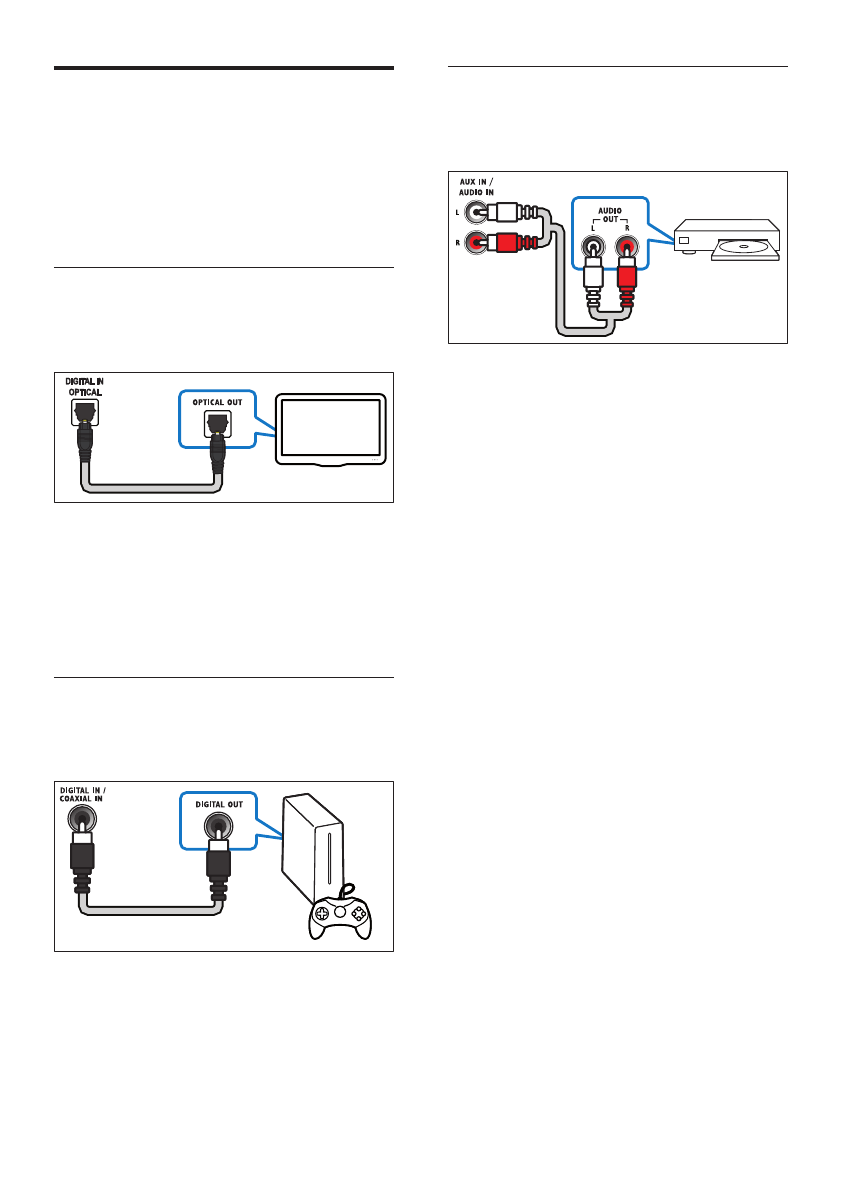 DIGITAL IN
OPTICAL

OPTICAL OUT

DIGITAL IN /
COAXIAL IN

DIGITAL OUT

AUX IN /
AUDIO IN
L
R

AUDIO
OUT
L R