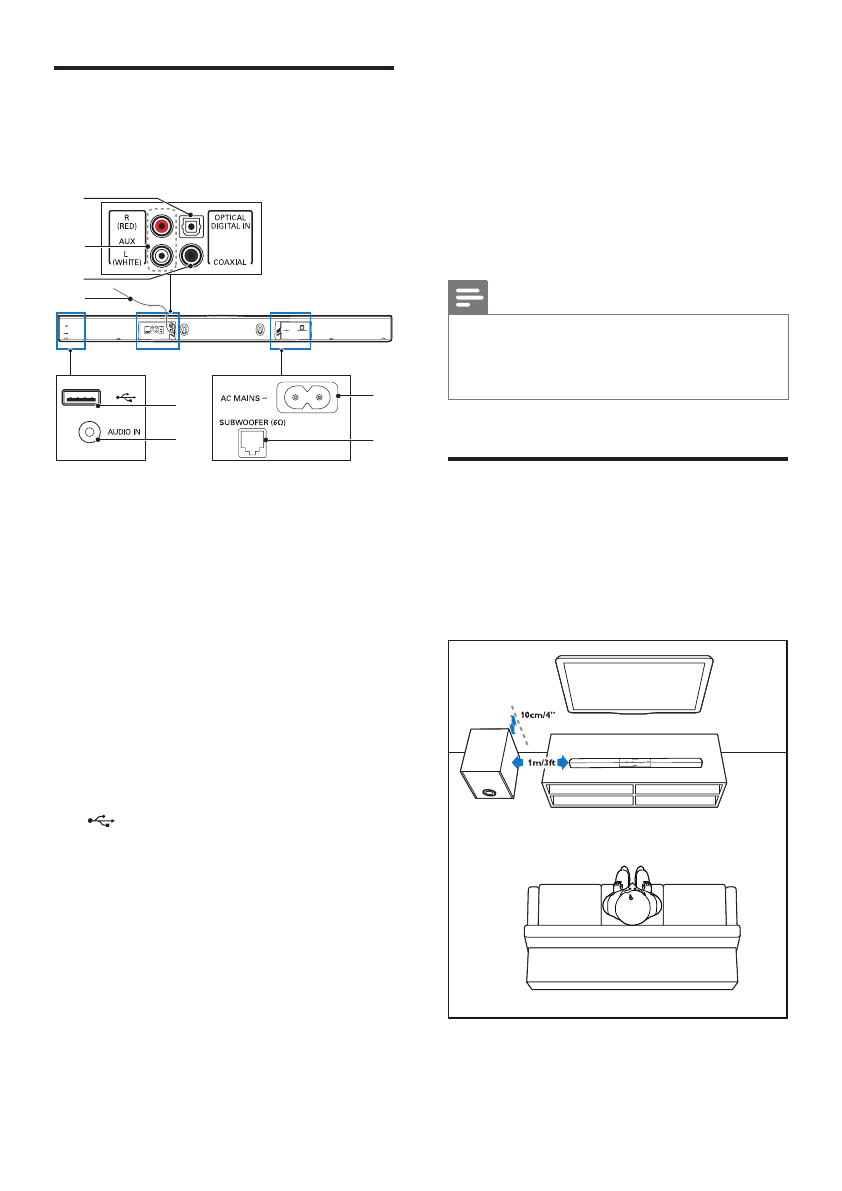 R (RED)

AUX

L (WHITE)

OPTICAL DIGITAL IN

COAXIAL

AUDIO IN

AC MAINS ~

SUBWOOFER (6Ω)

10cm/4"

1m/3ft