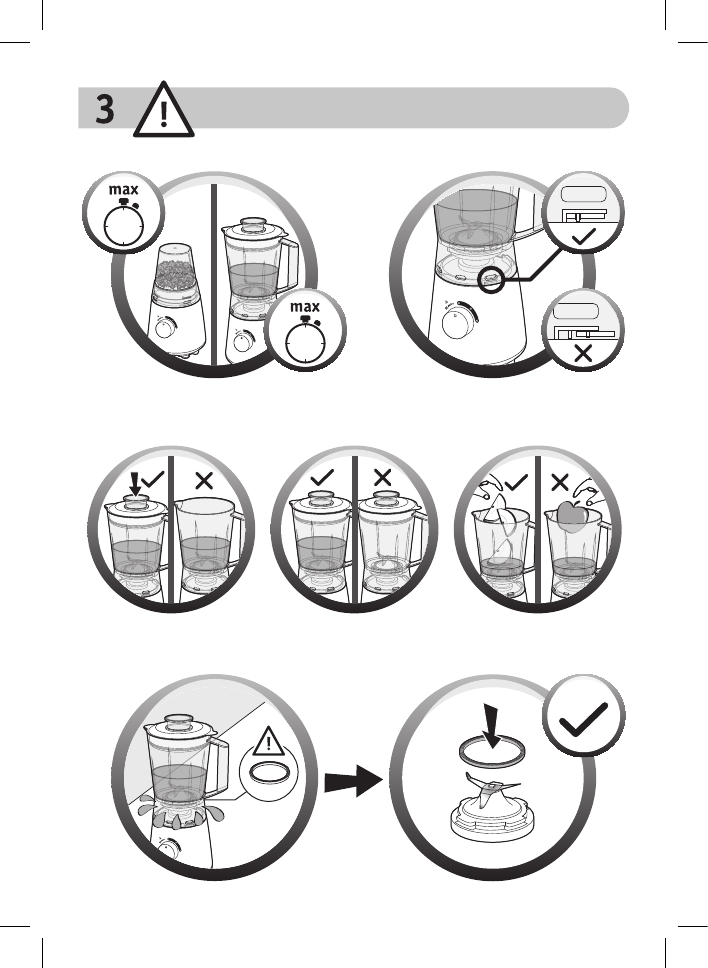 3

max

max