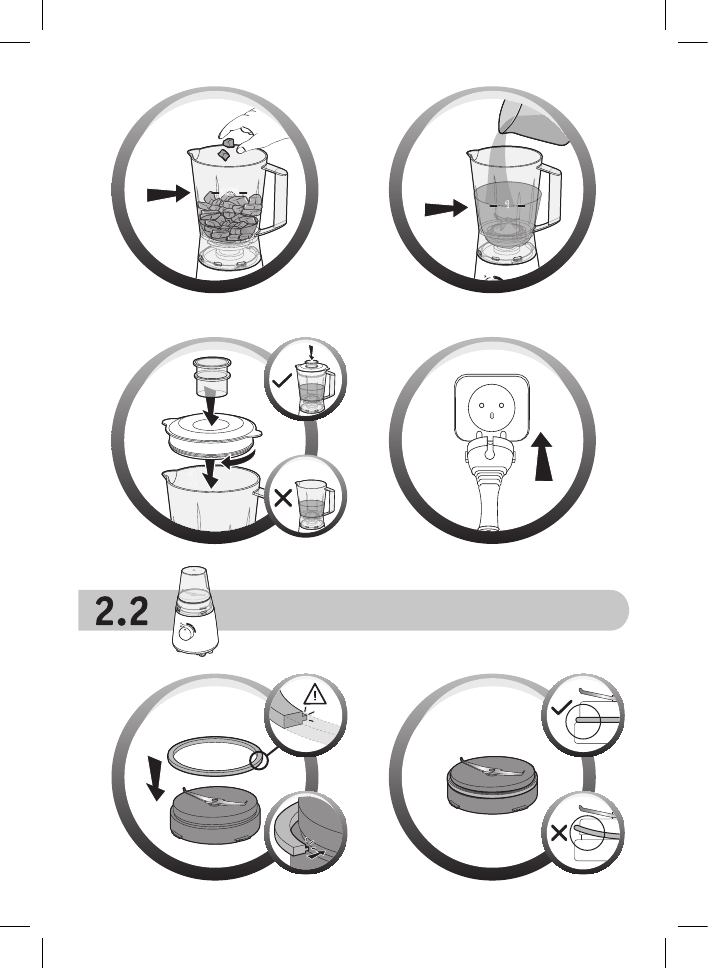 2.2