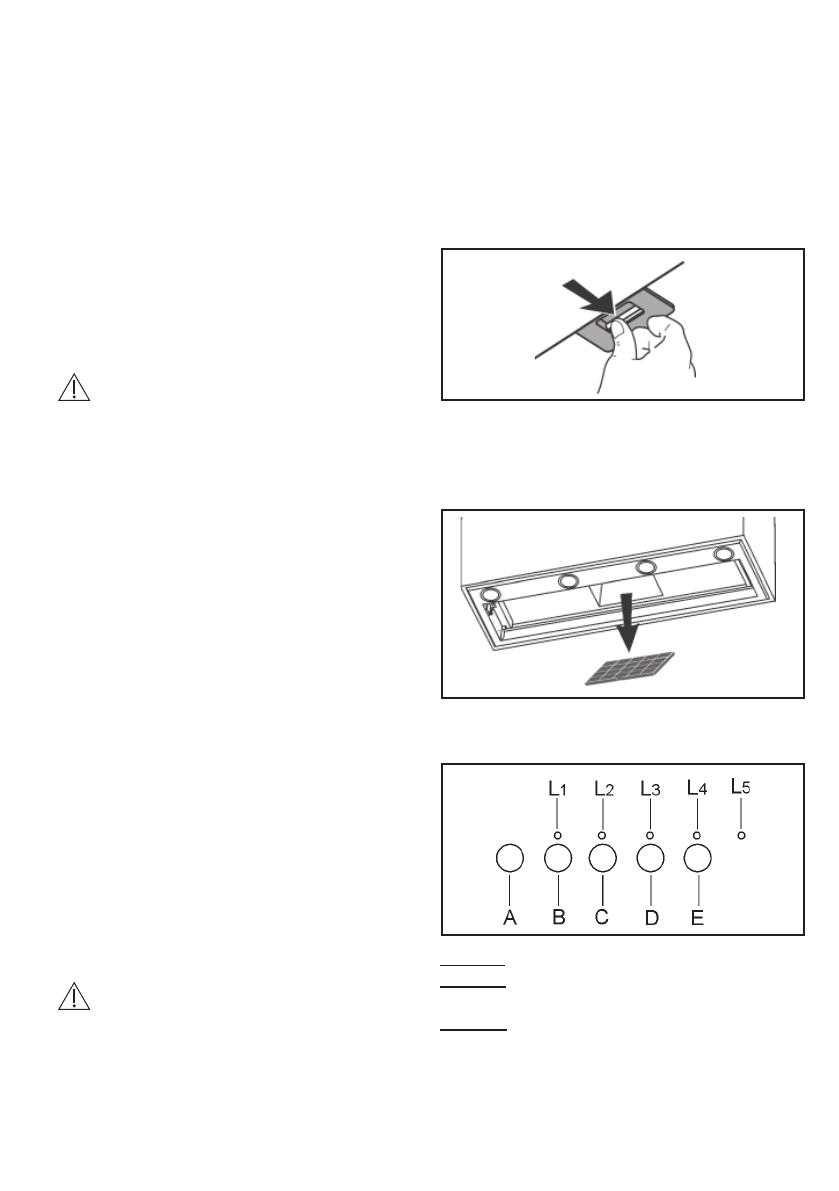 L1 L2 L3 L4 L5

A B C D E