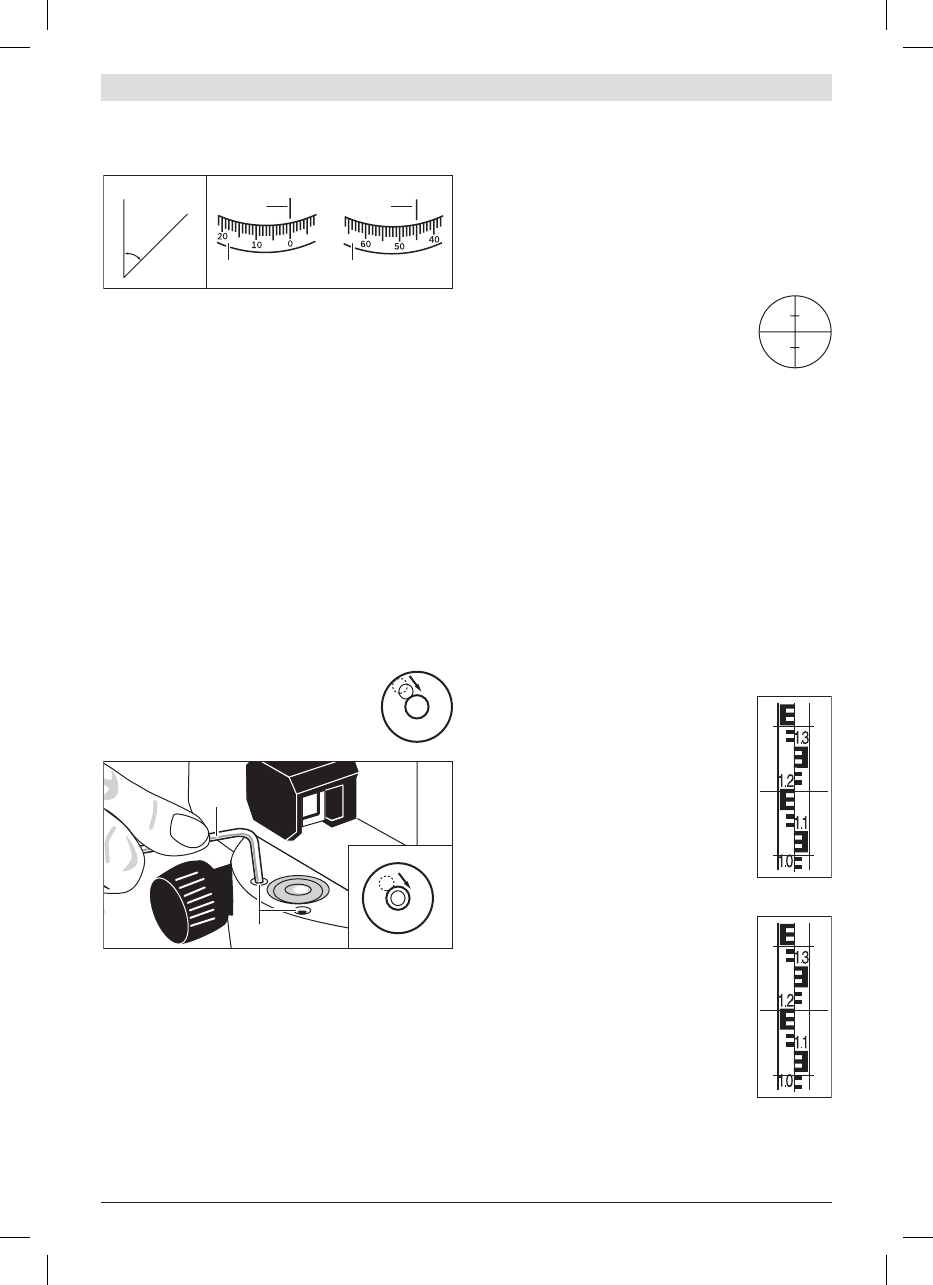 20 10 0

60 50 40

1.3
1.2
1.1
1.0

1.3
1.2
1.1
1.0